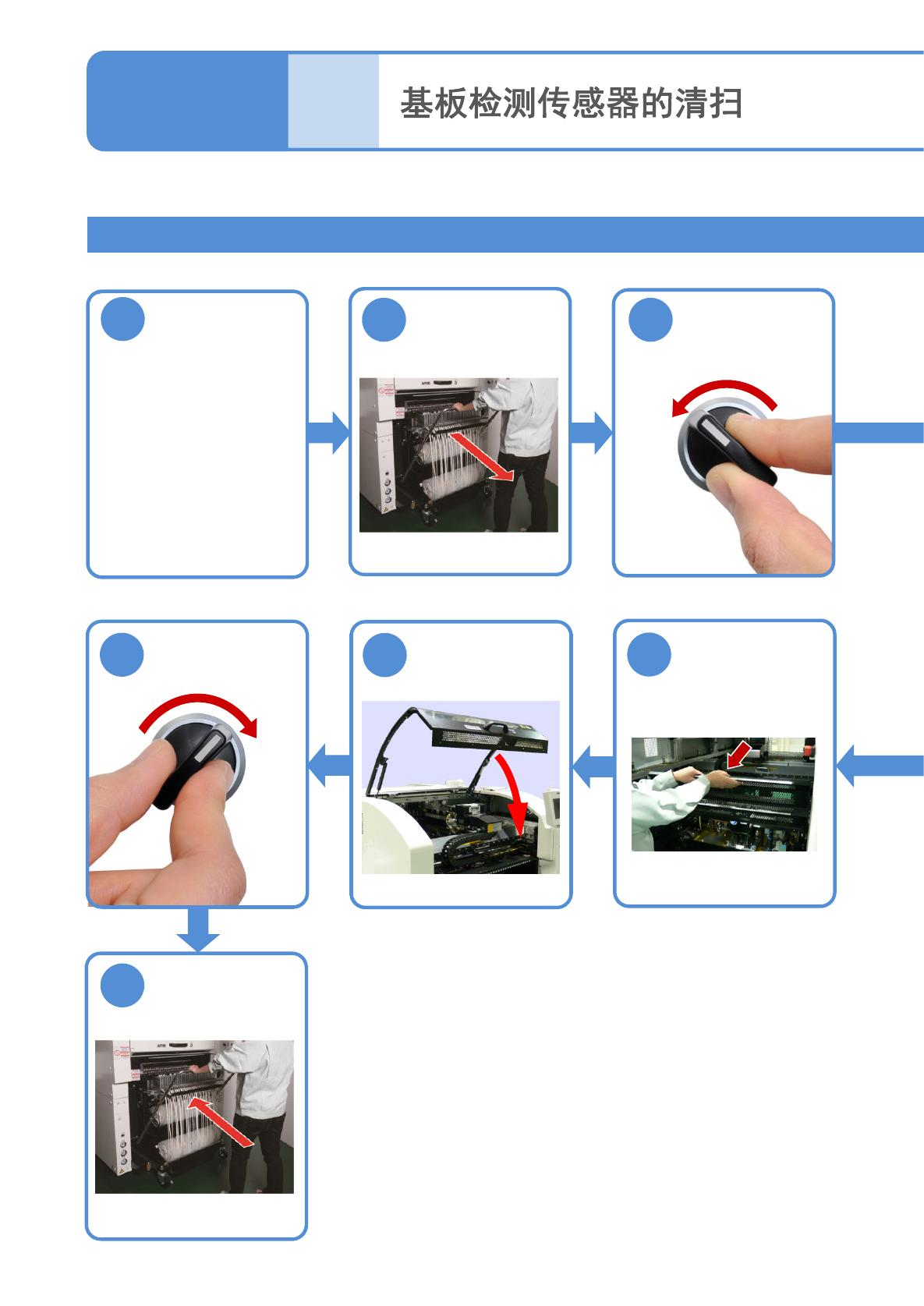 基板检测传感器的清扫