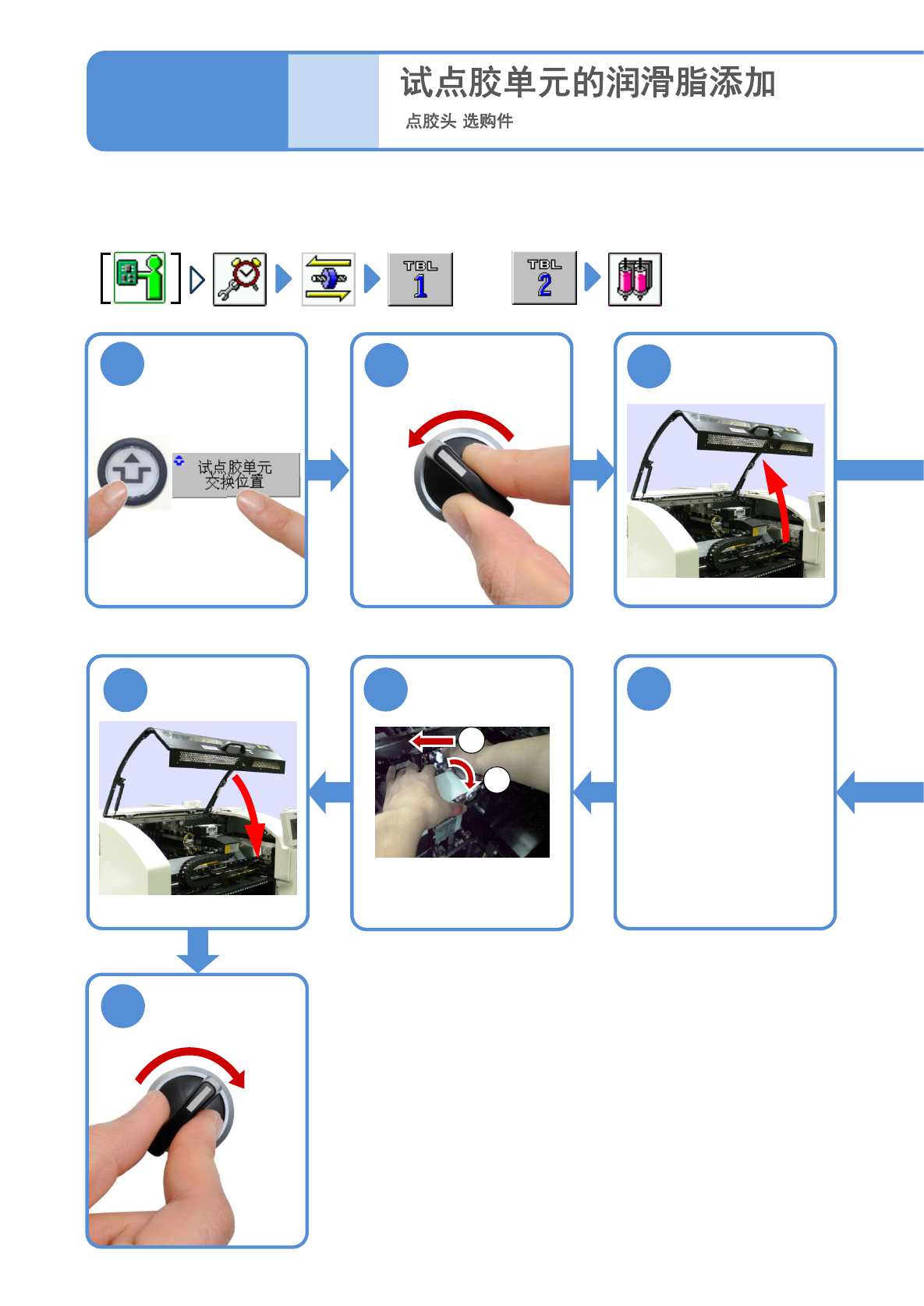 试点胶单元的润滑脂添加

点胶头 选购件

TBL 1

TBL 2

试点胶单元
交换位置