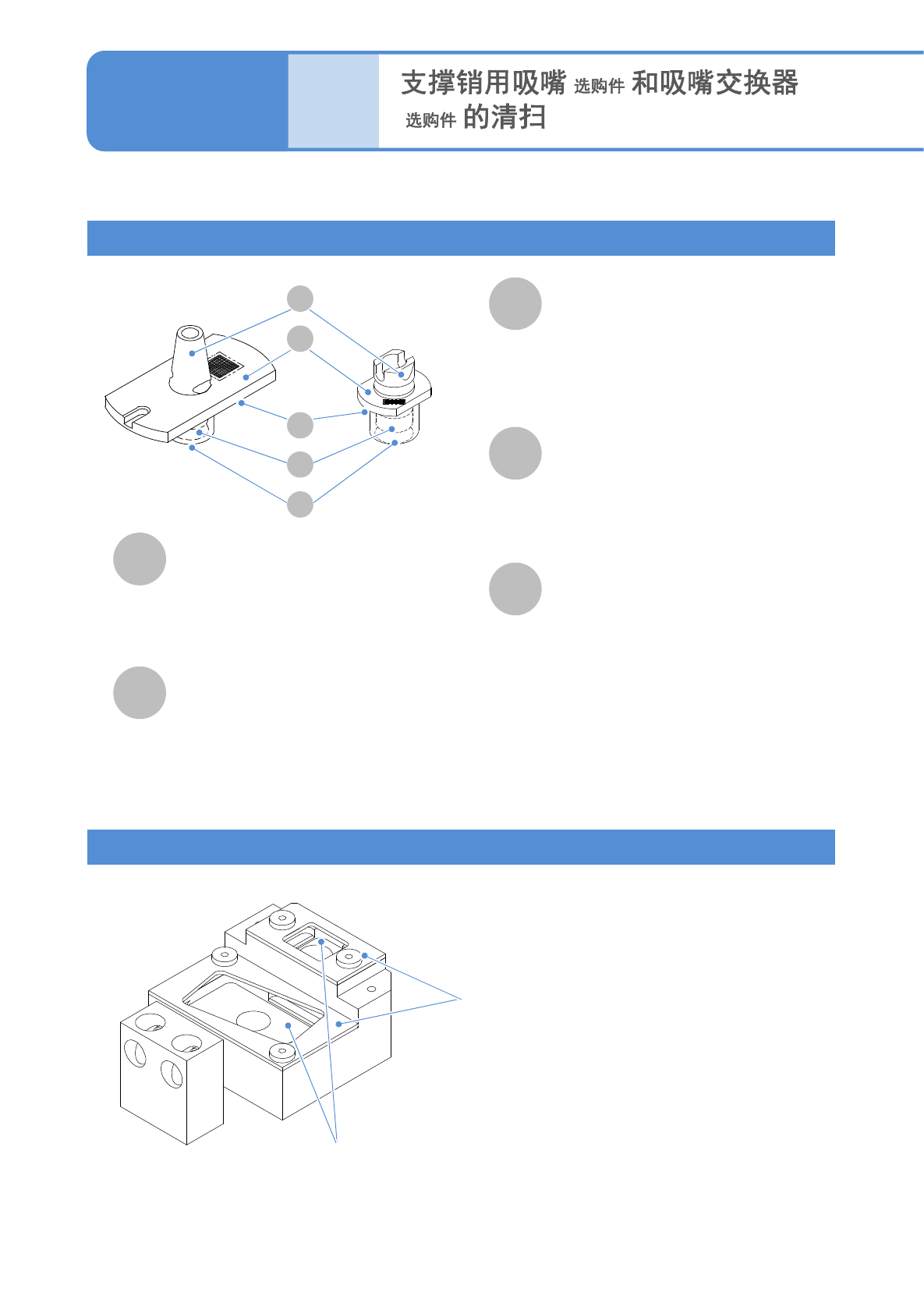 支撑销用吸嘴 选购件 和吸嘴交换器 选购件 的清扫