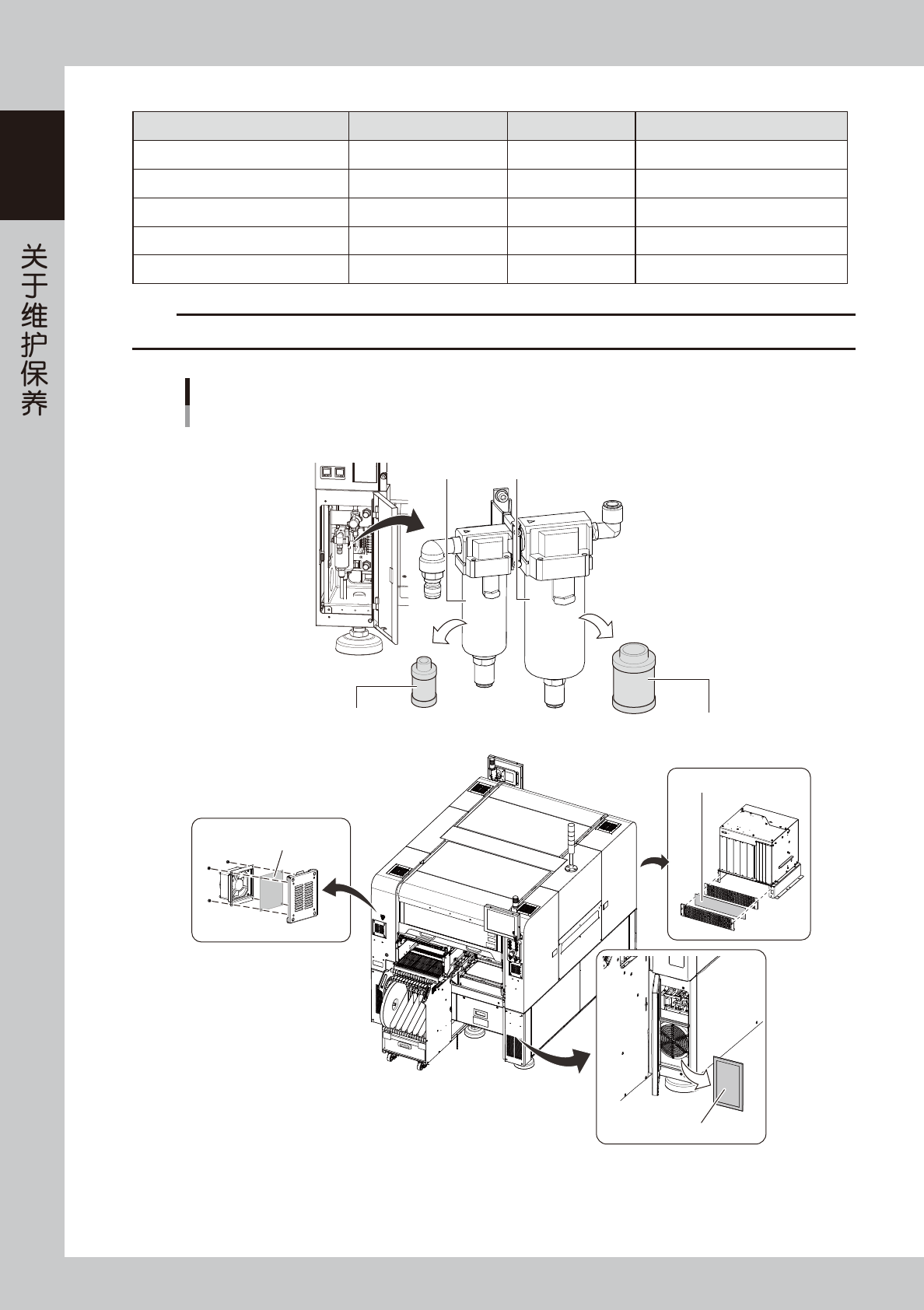 关于维护保养