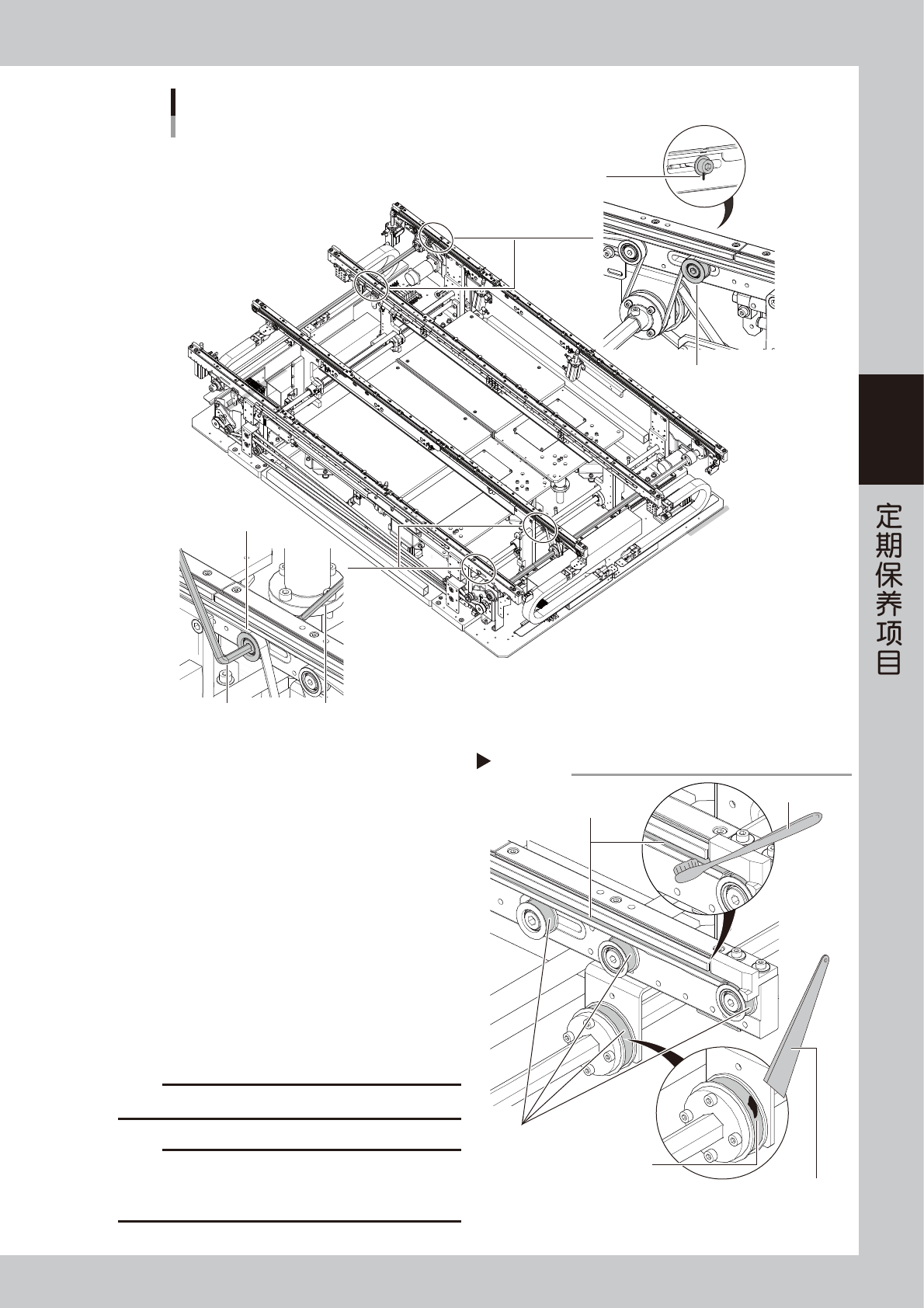 定期保养项目