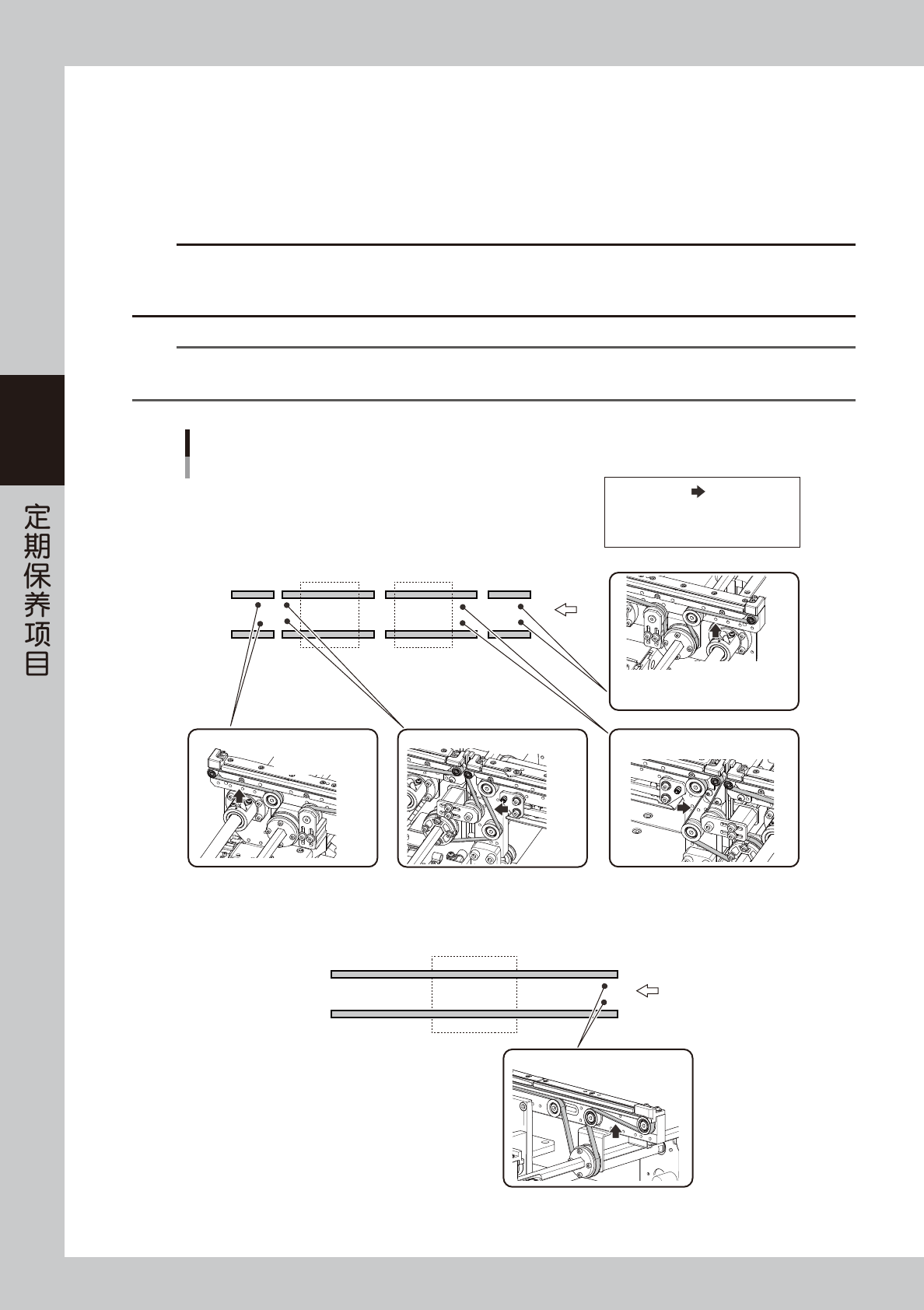 定期保养项目