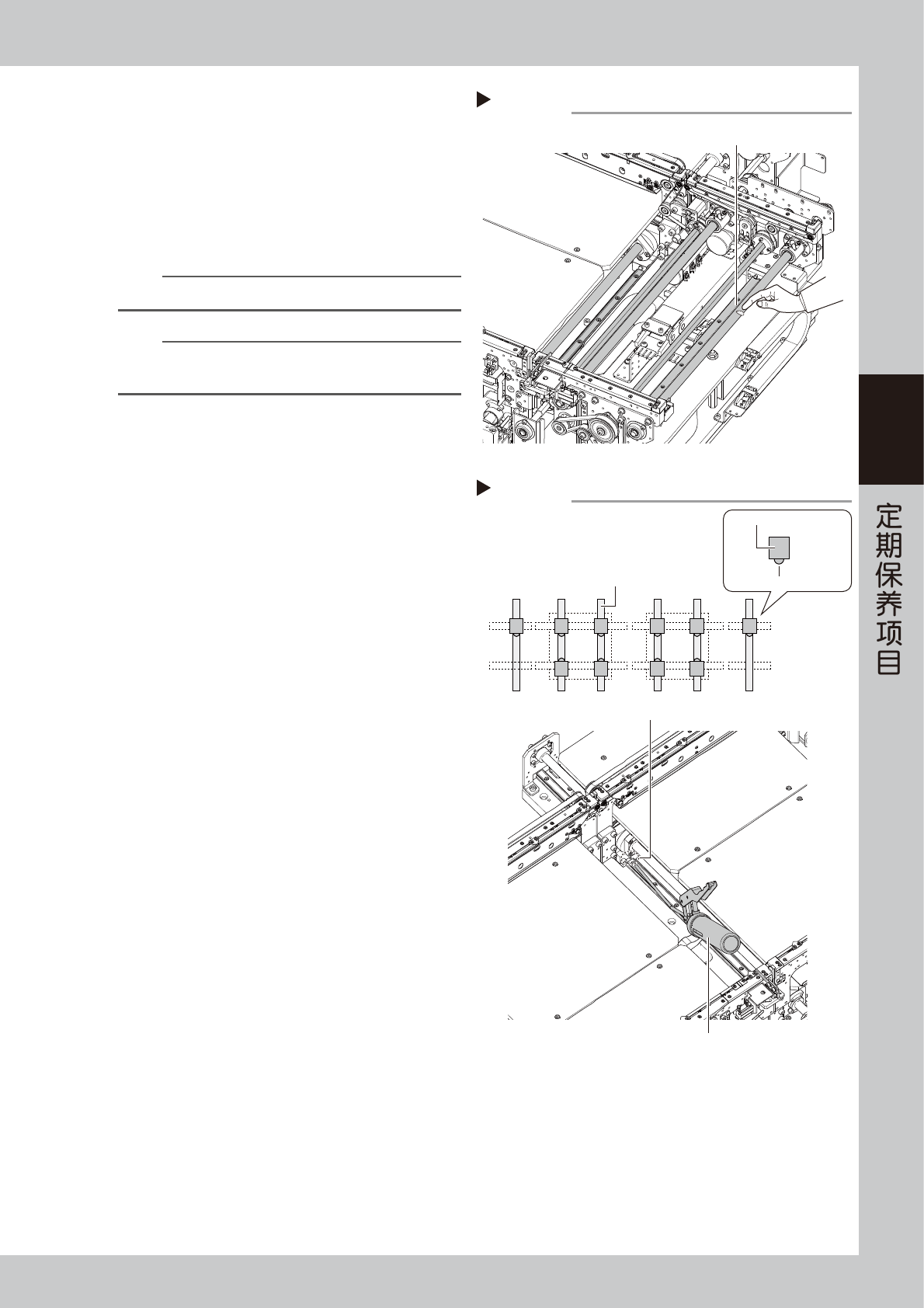 定期保养项目