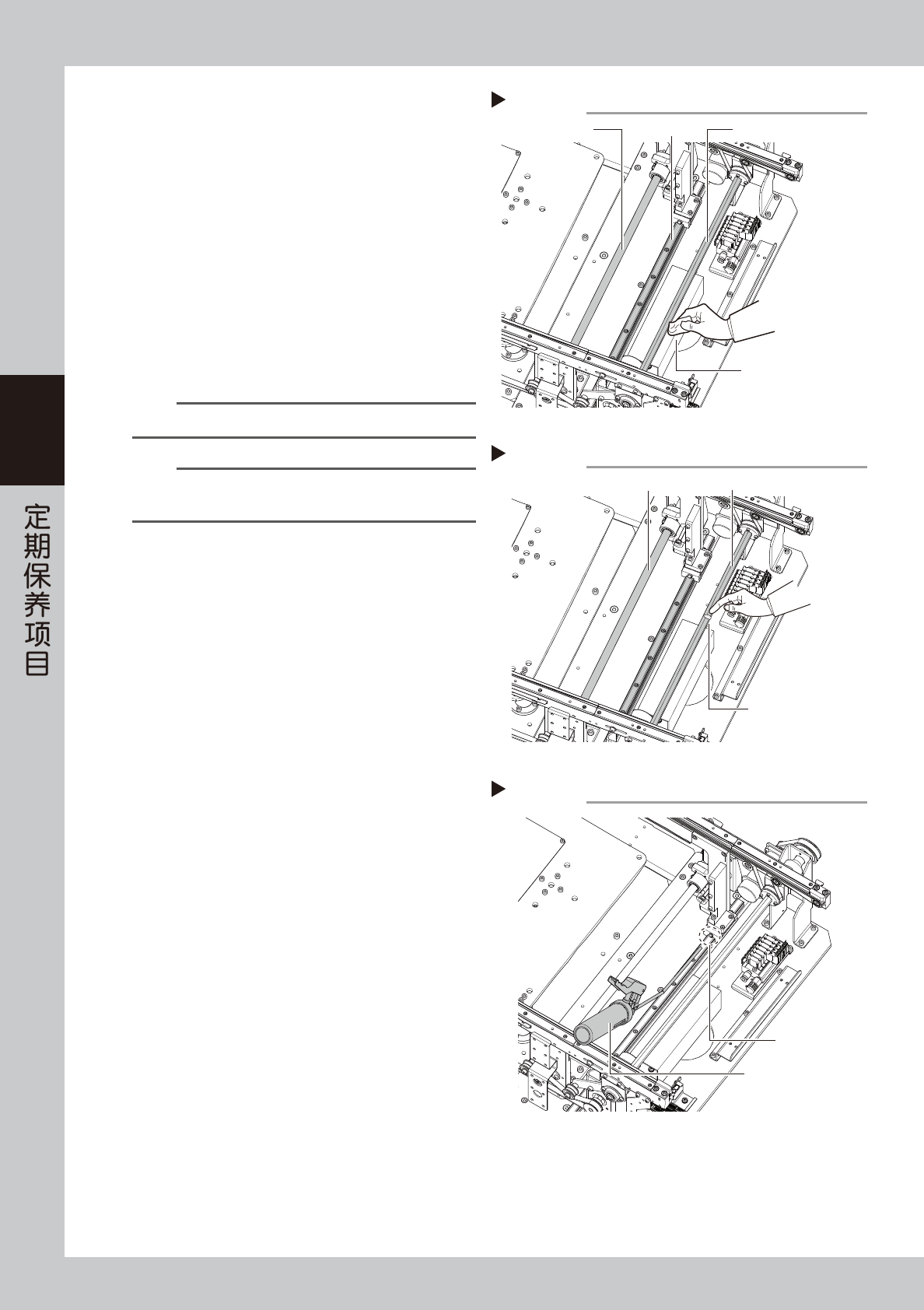 定期保养项目