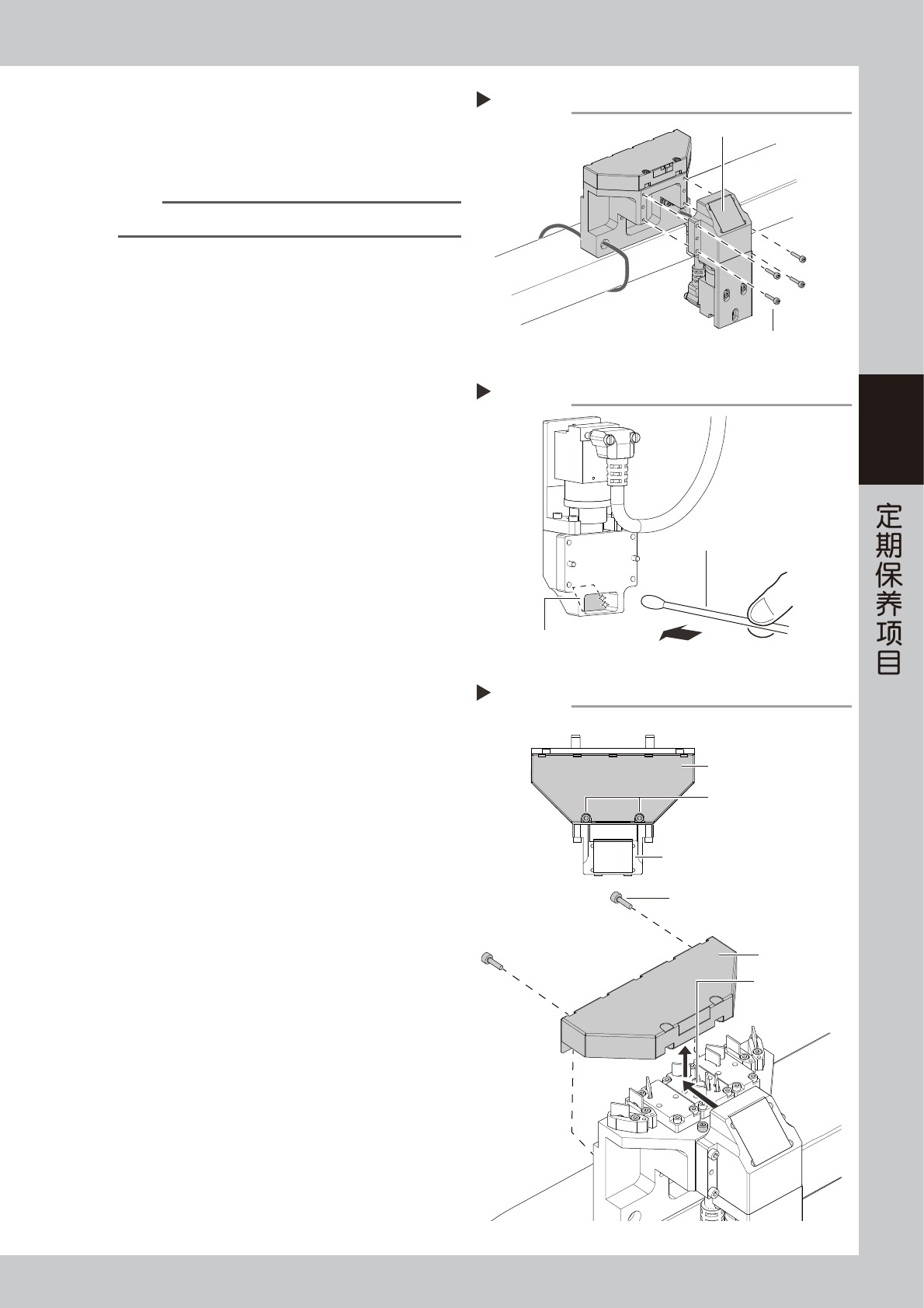 定期保养项目