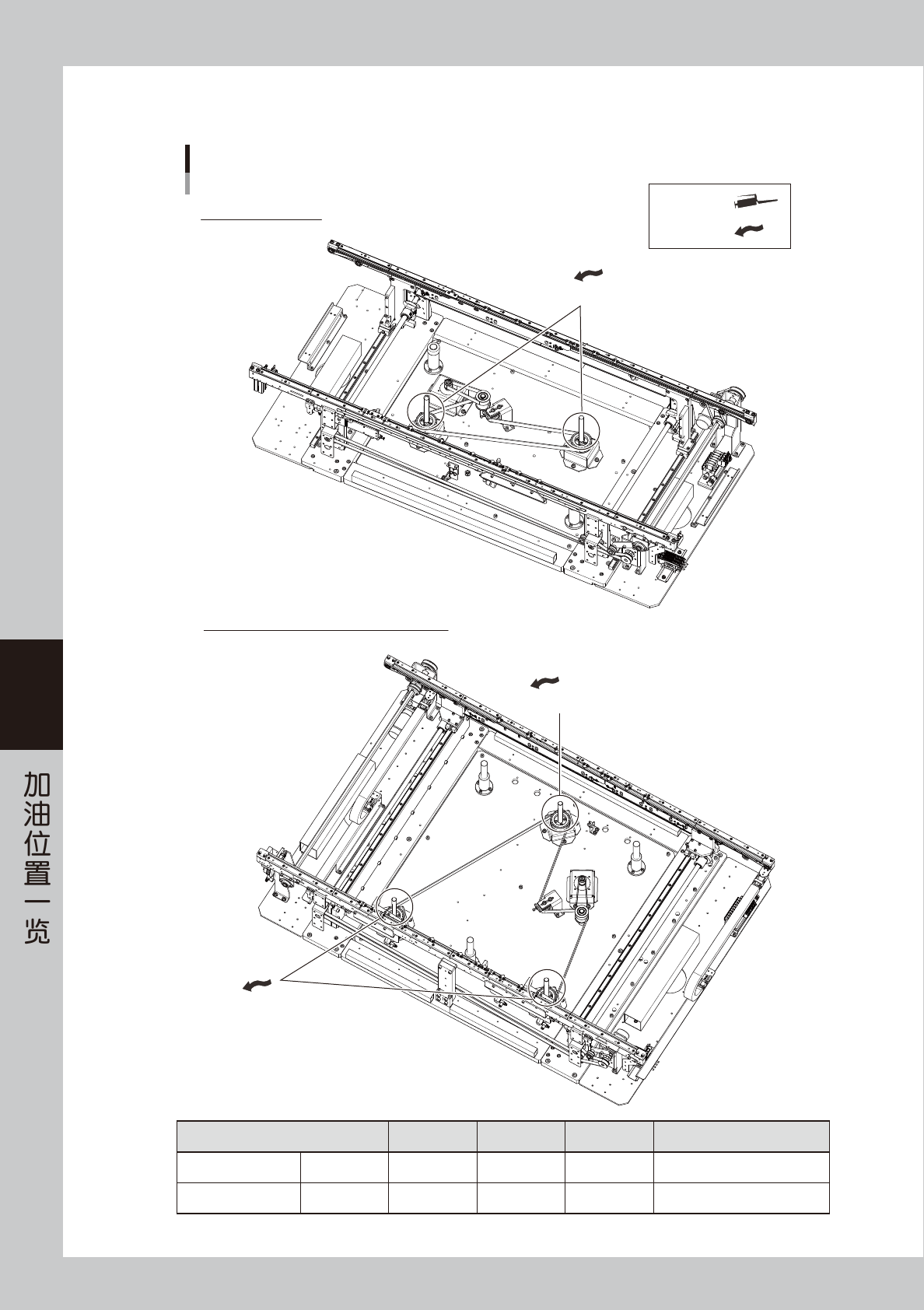 加油位置一览