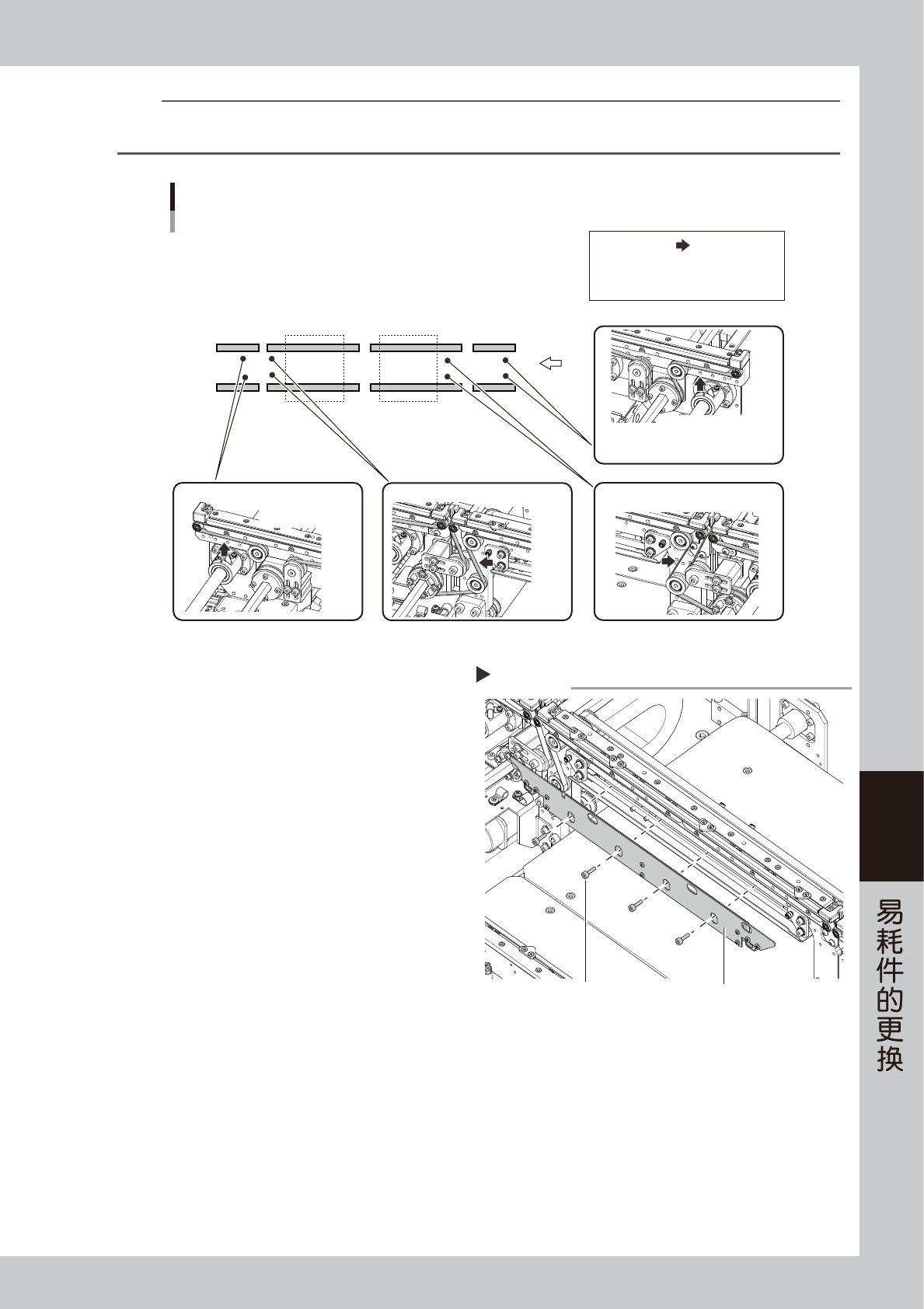 易耗件的更换