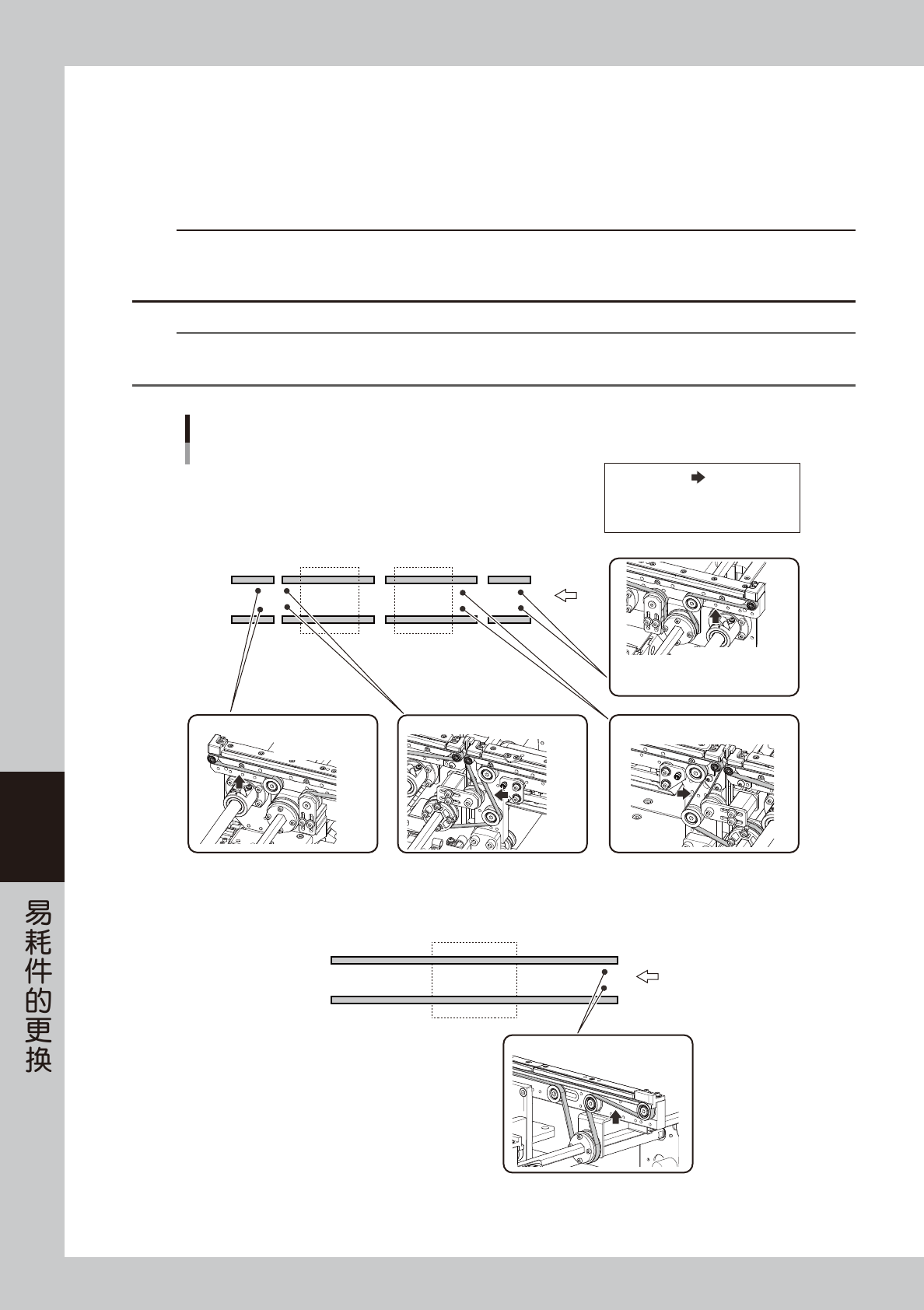 易耗件的更换