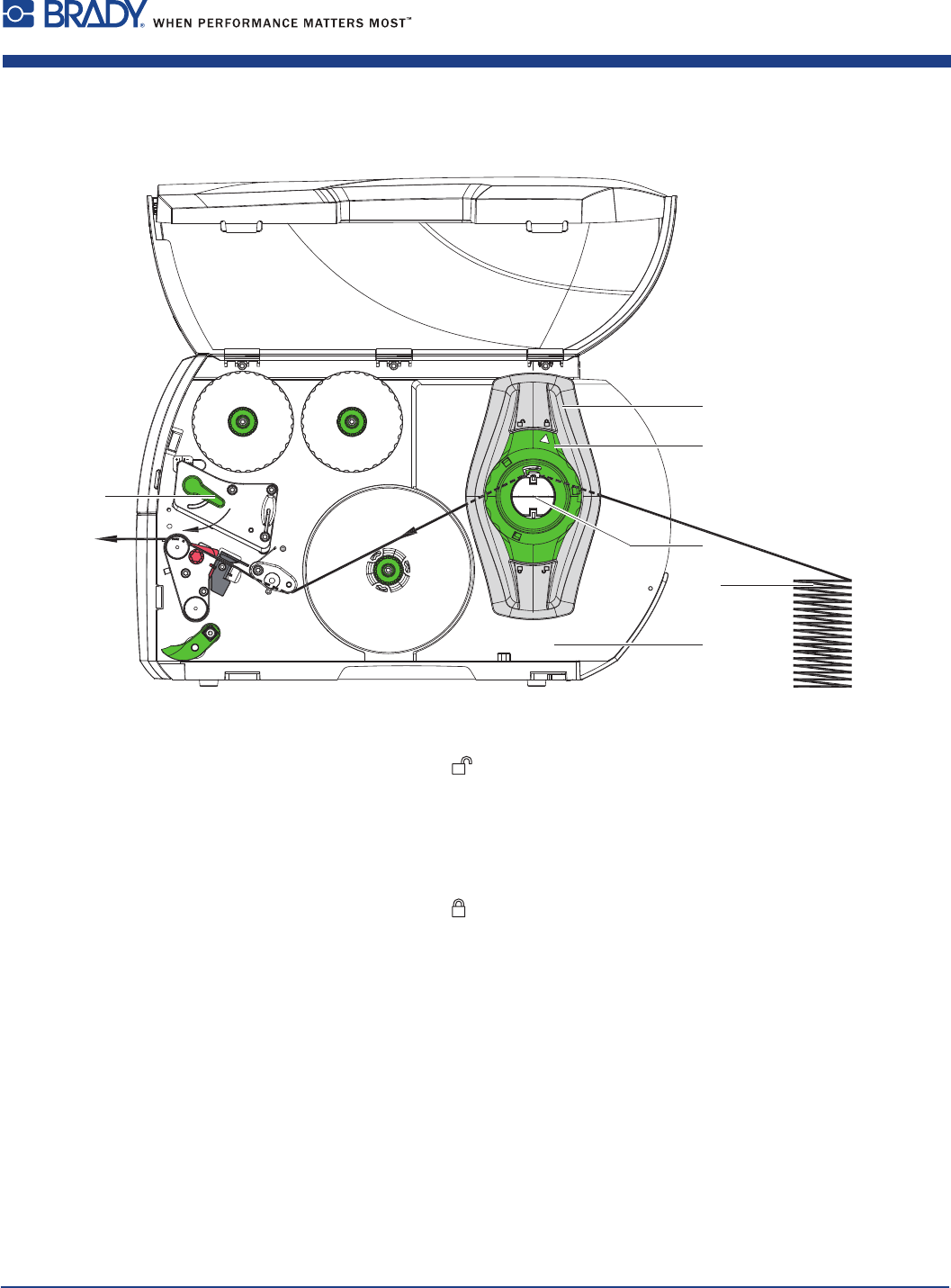 BRADY® WHEN PERFORMANCE MATTERS MOST™