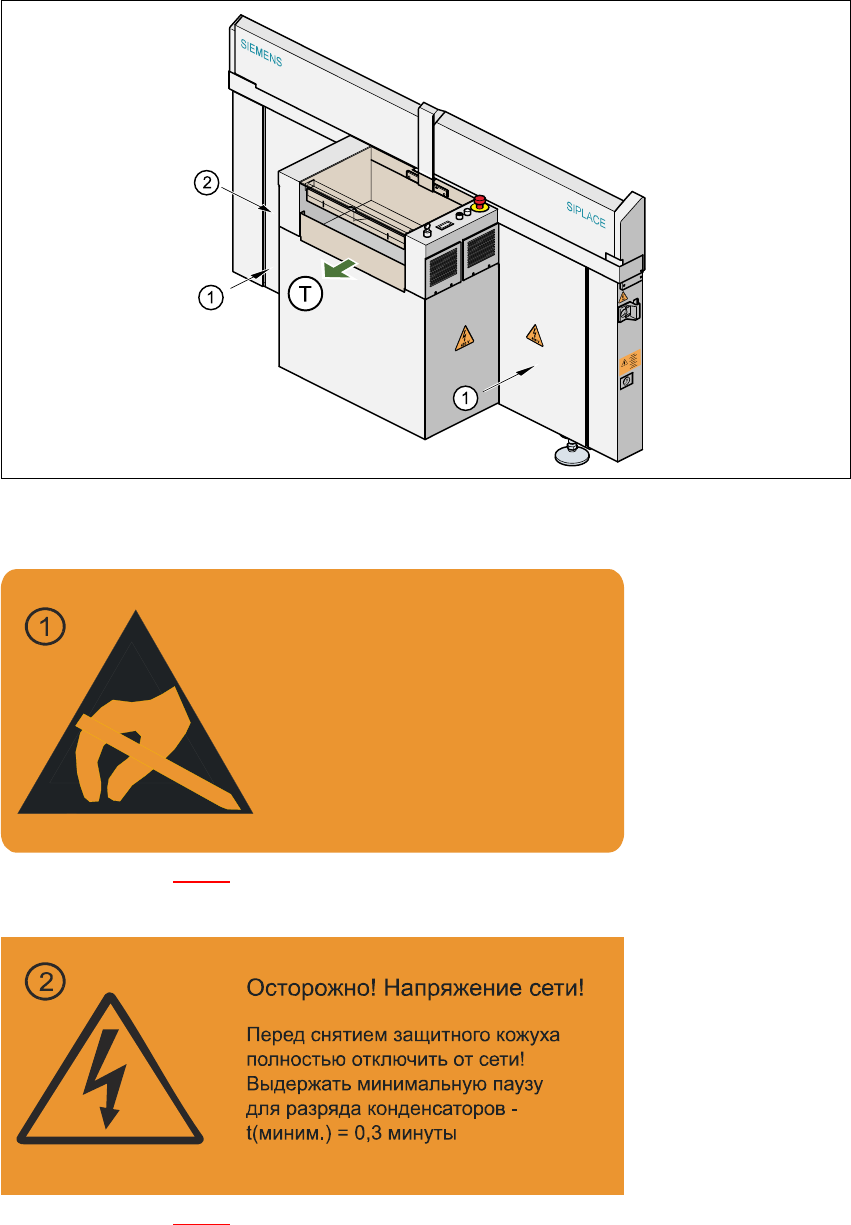 SIEMENS

SIPLACE

2

1

T

1

1

2

Осторожно! Напряжение сети!

Перед снятием защитного кожуха полностью отключить от сети! Выдержать минимальную паузу для разряда конденсаторов - t(миним.) = 0,3 минуты