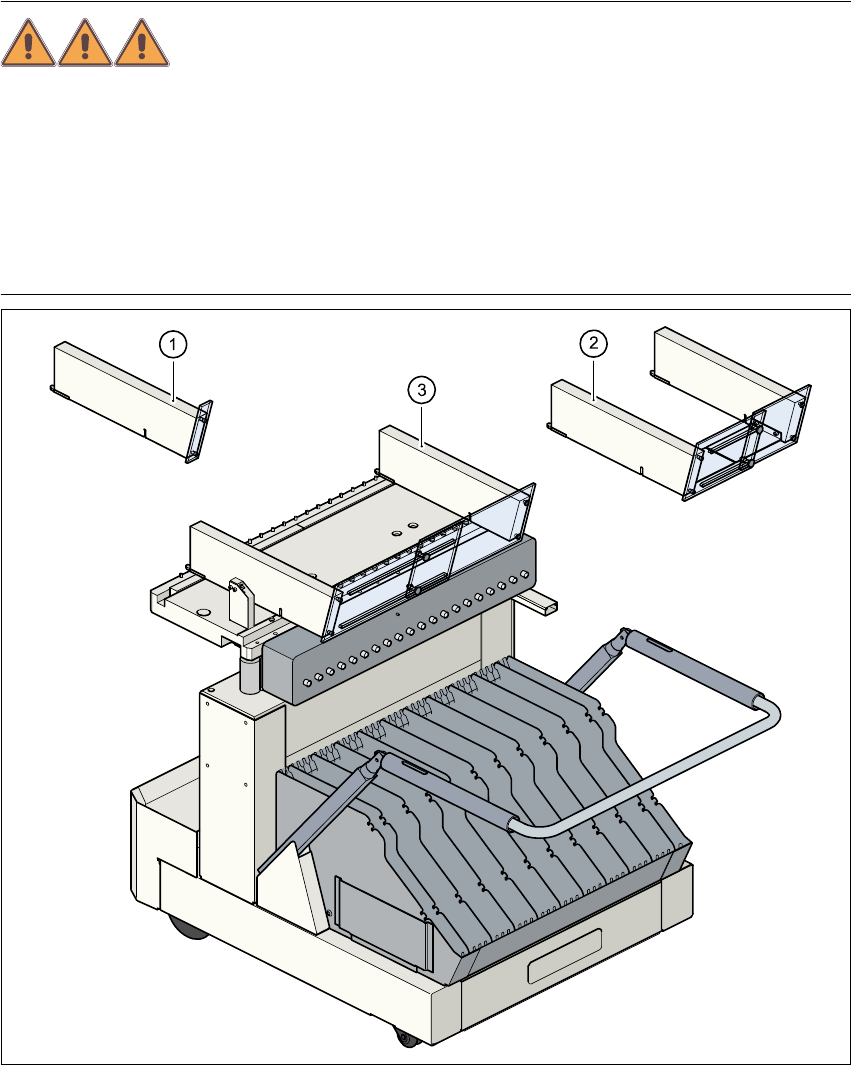 1

2

3