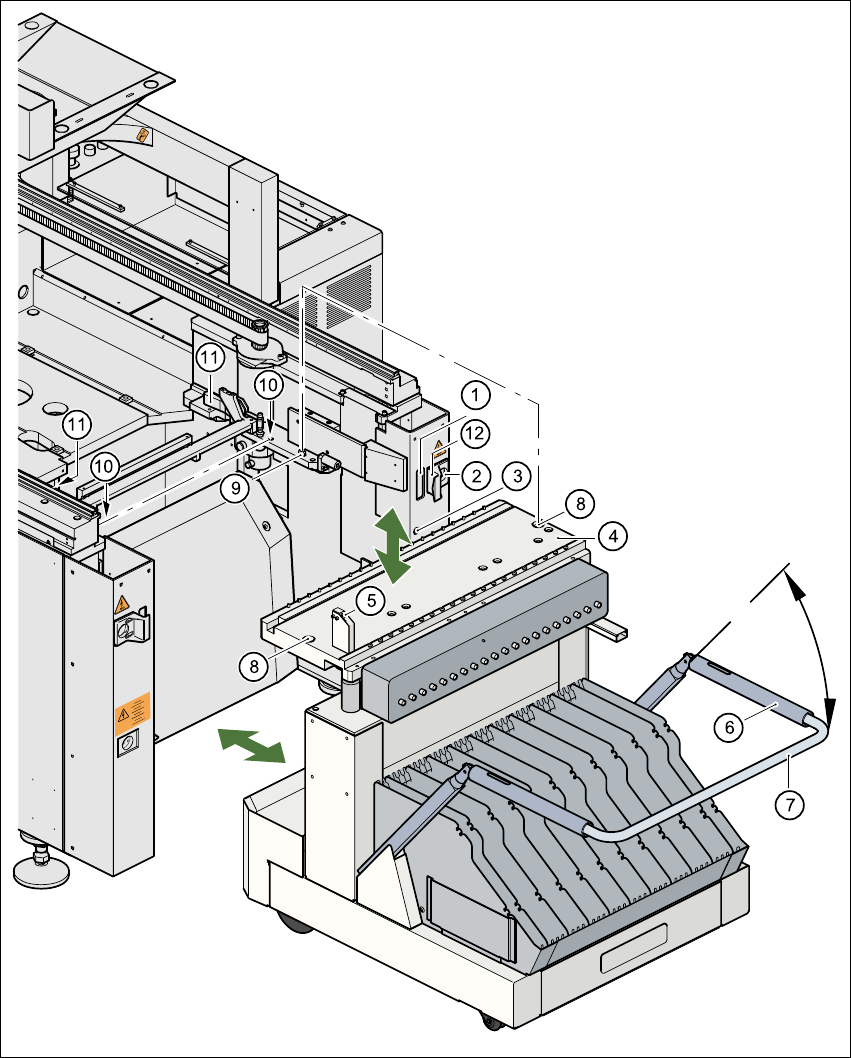 11
10
11
10
9
1
12
2
3
8
4
5
8
6
7