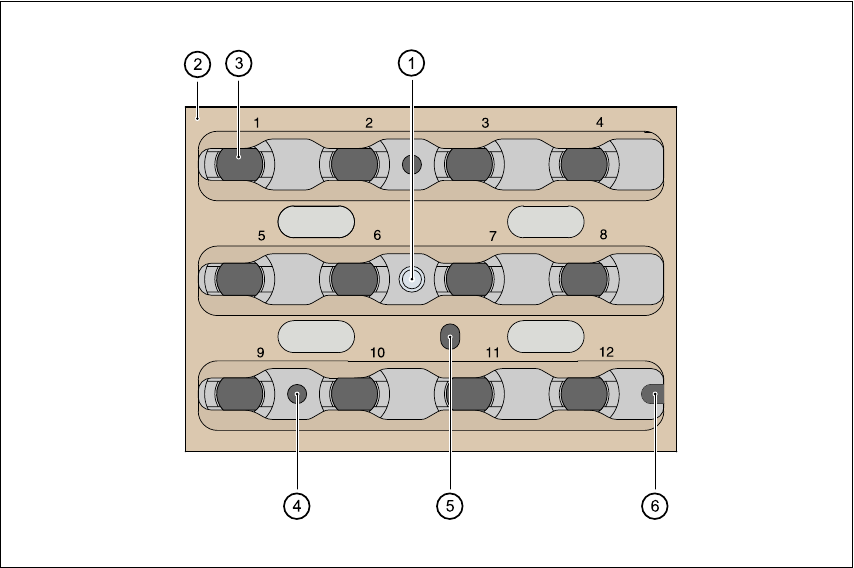 2
3
1
1
2
3
4
5
6
7
8
9
10
11
12
4
5
6