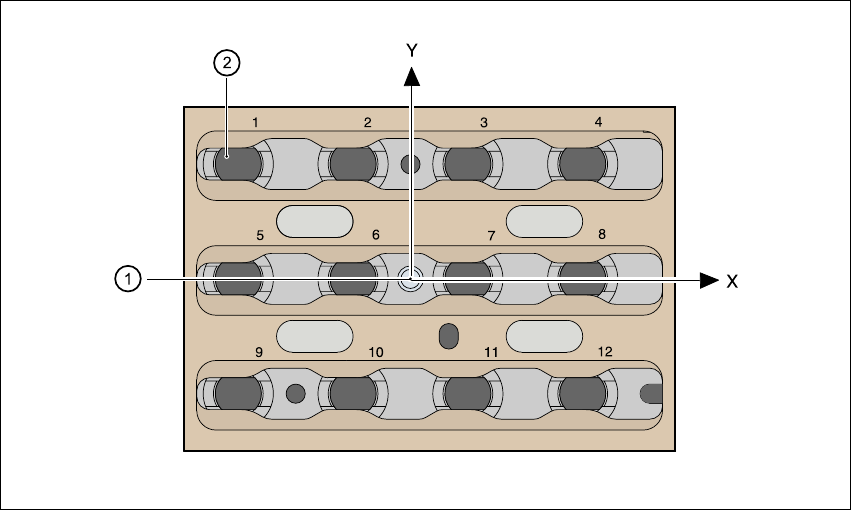 Y

2

1 2 3 4

5 6 7 8

1

X

9 10 11 12