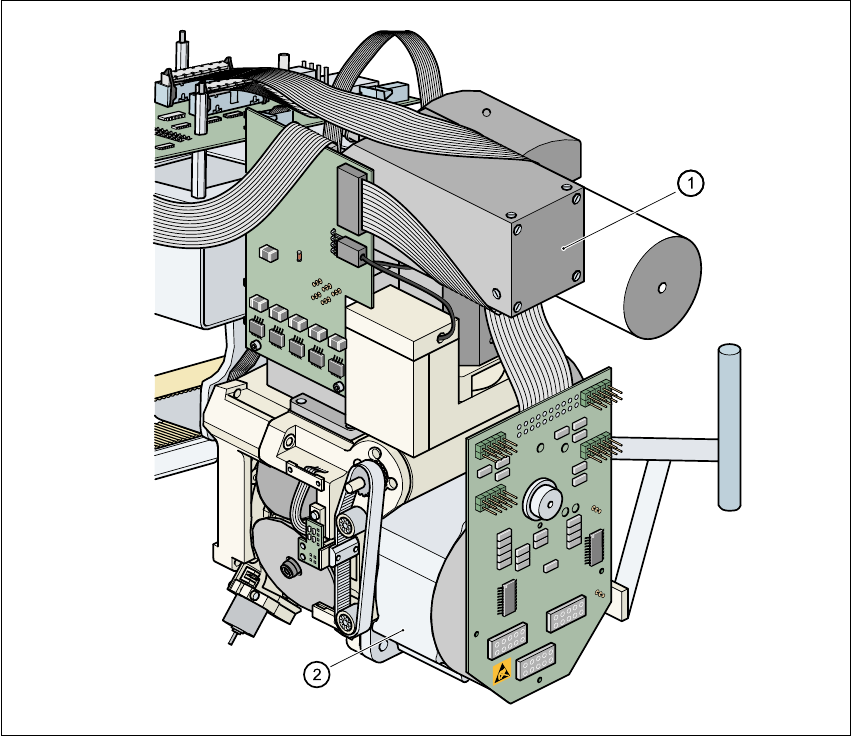 1

2