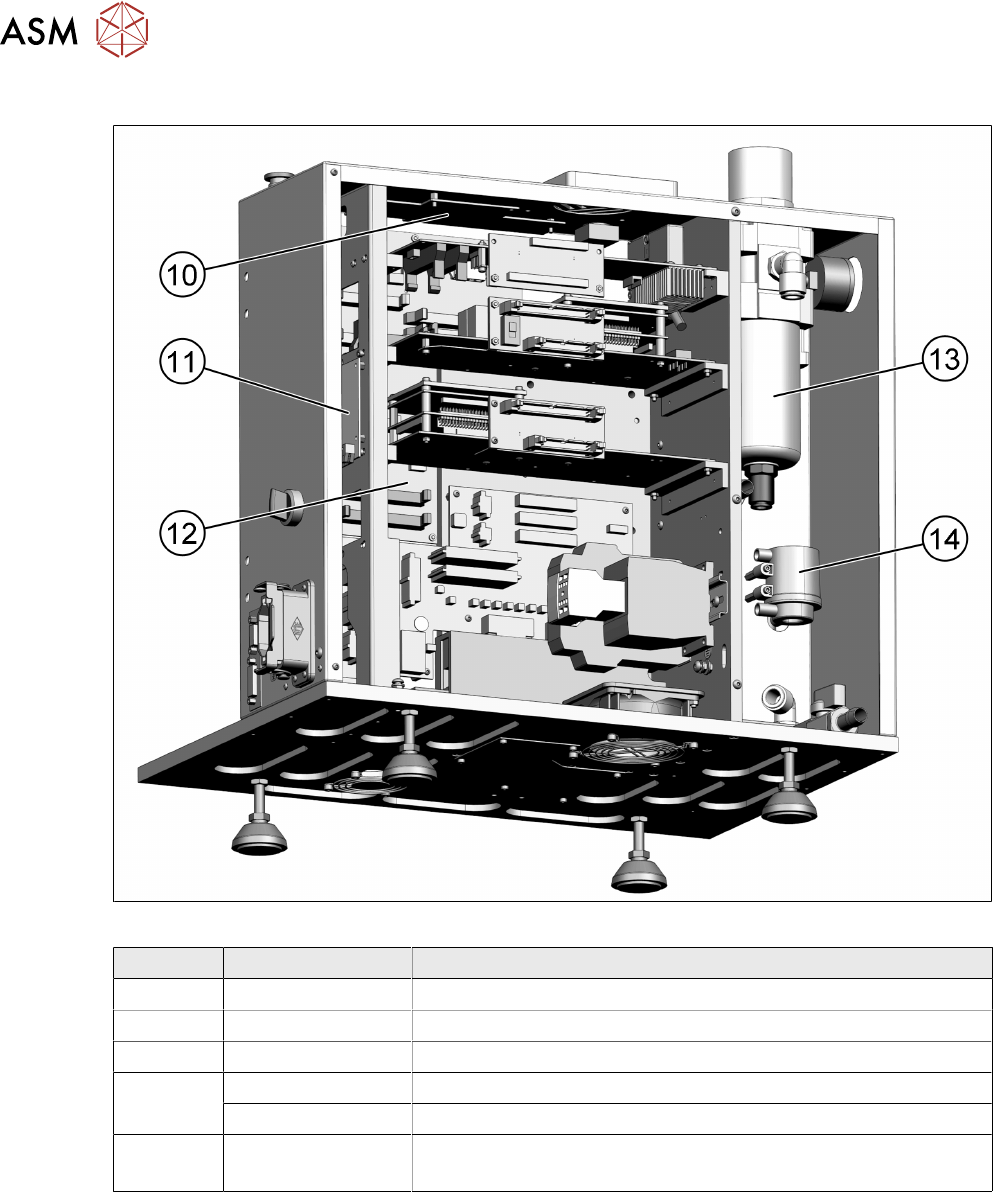 ASM

10

11

12

13

14