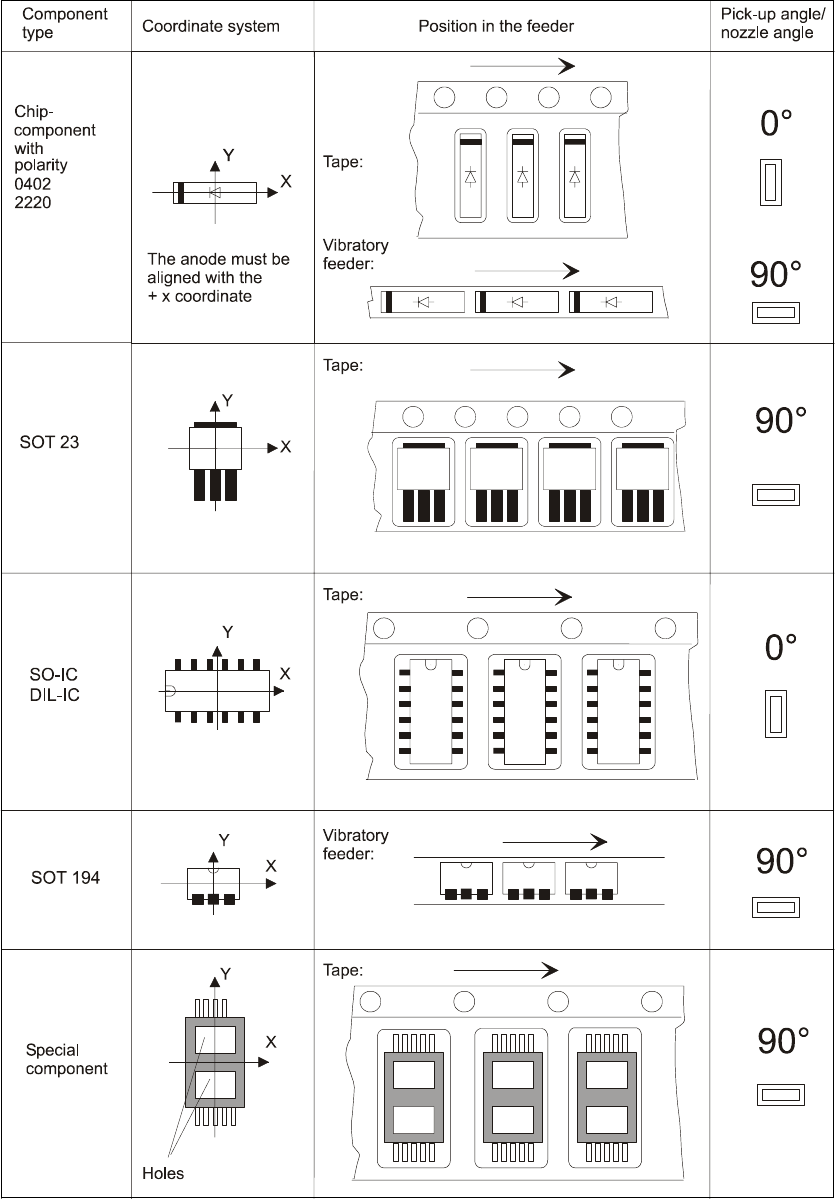 | Component type | Coordinate system | Position in the feeder | Pick-up angle/ nozzle angle |
|---|---|---|---|
| Chip-component with polarity 0402 2220 | Y X The anode must be aligned with the + x coordinate | Tape: Vibratory feeder: | 0° 90° |
| SOT 23 | Y X | Tape: | 90° |
| SO-IC DIL-IC | Y X | Tape: | 0° |
| SOT 194 | Y X | Vibratory feeder: | 90° |
| Special component | Y X Holes | Tape: | 90° |