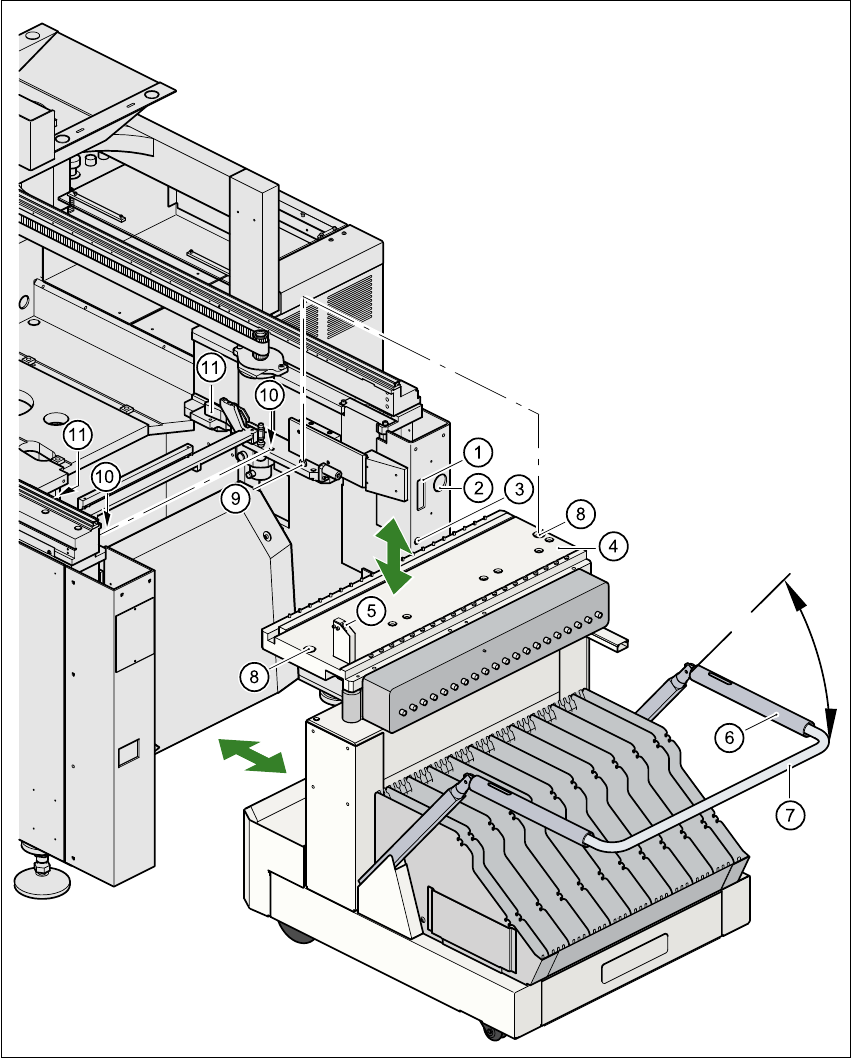 11
10
11
10
9
1
2
3
8
4
5
8
6
7