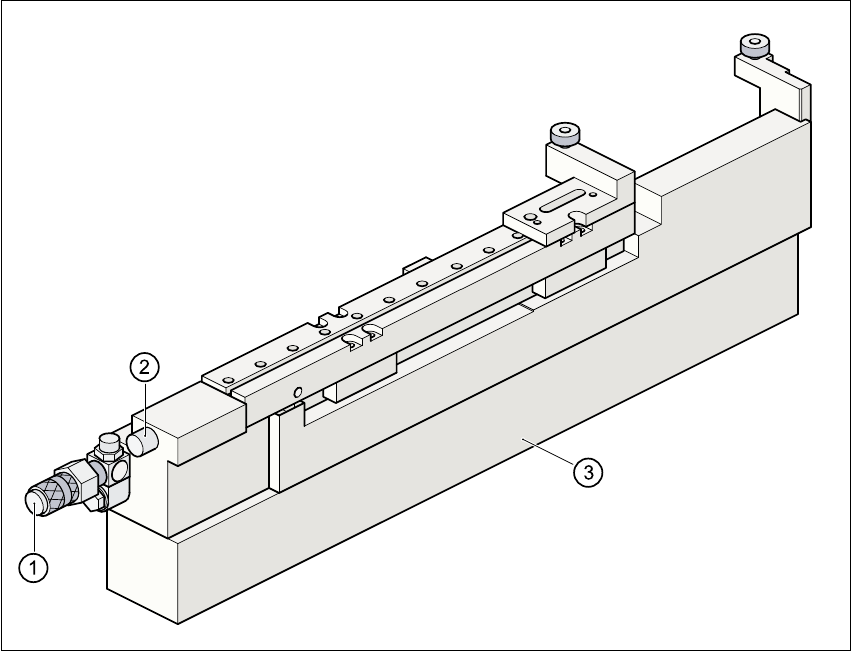 2
3
1