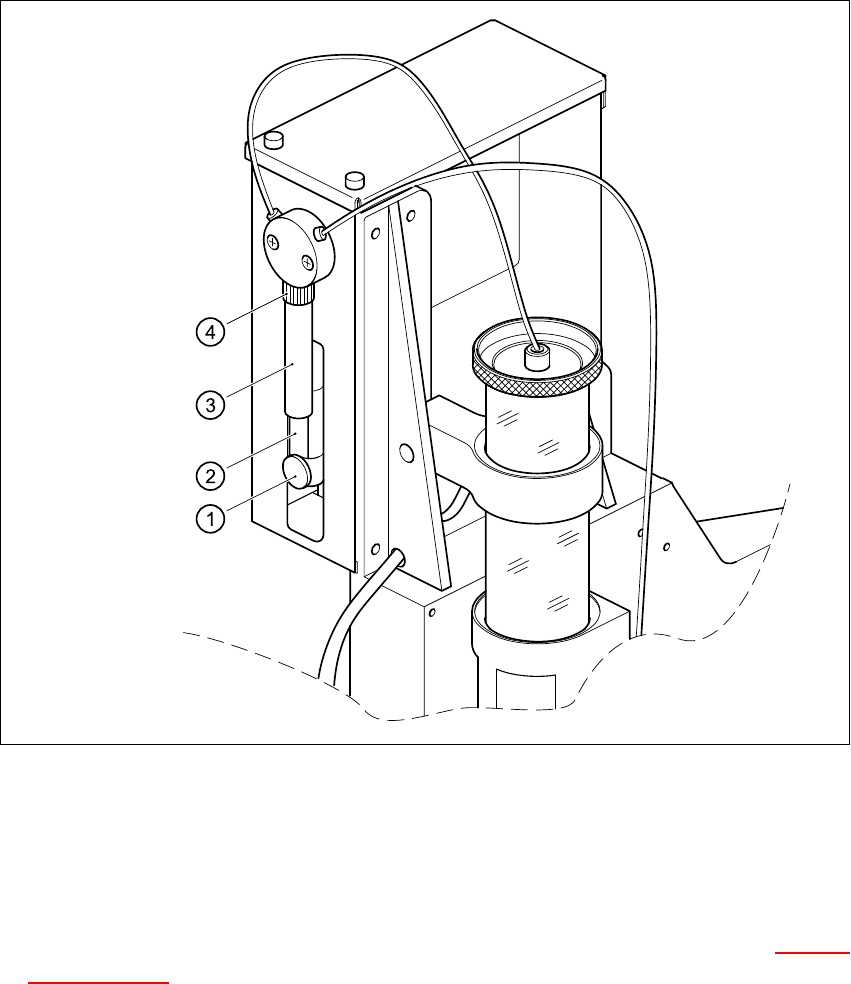 4
3
2
1