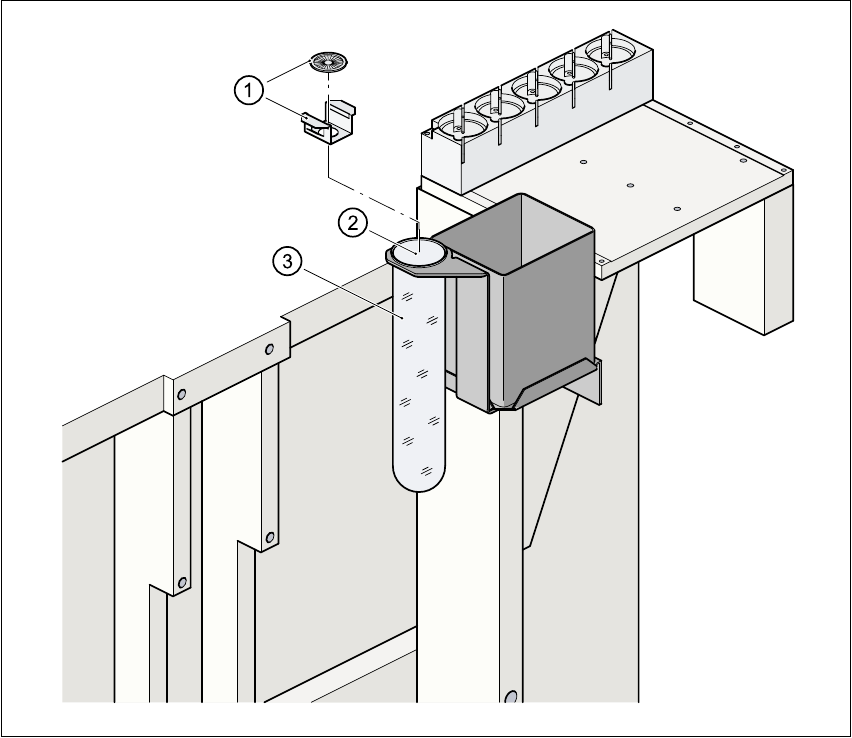 1
2
3