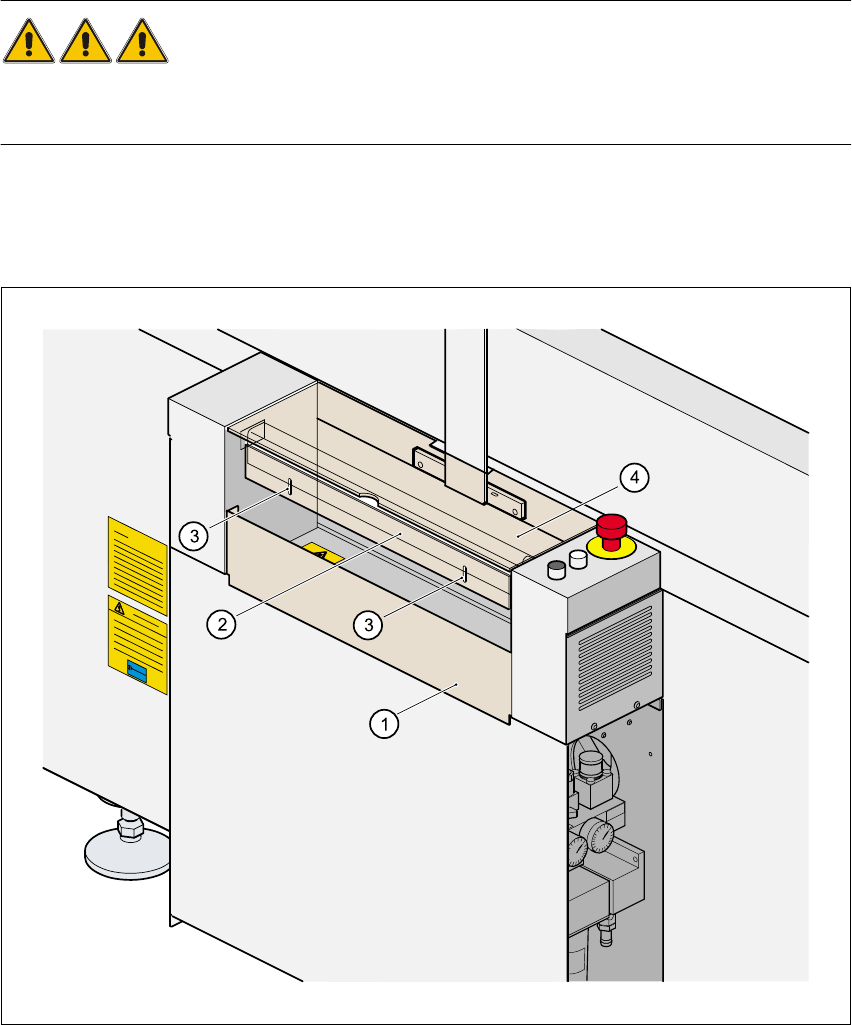 4

3

2

3

1