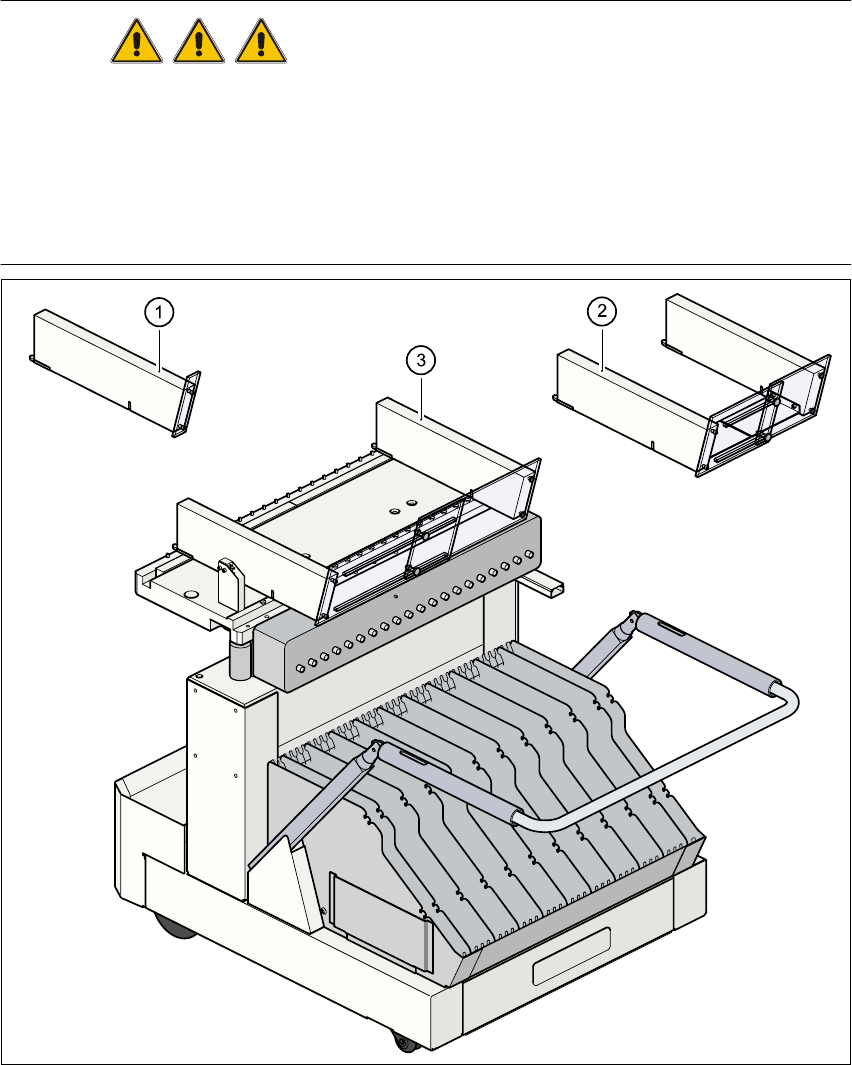 1

2

3