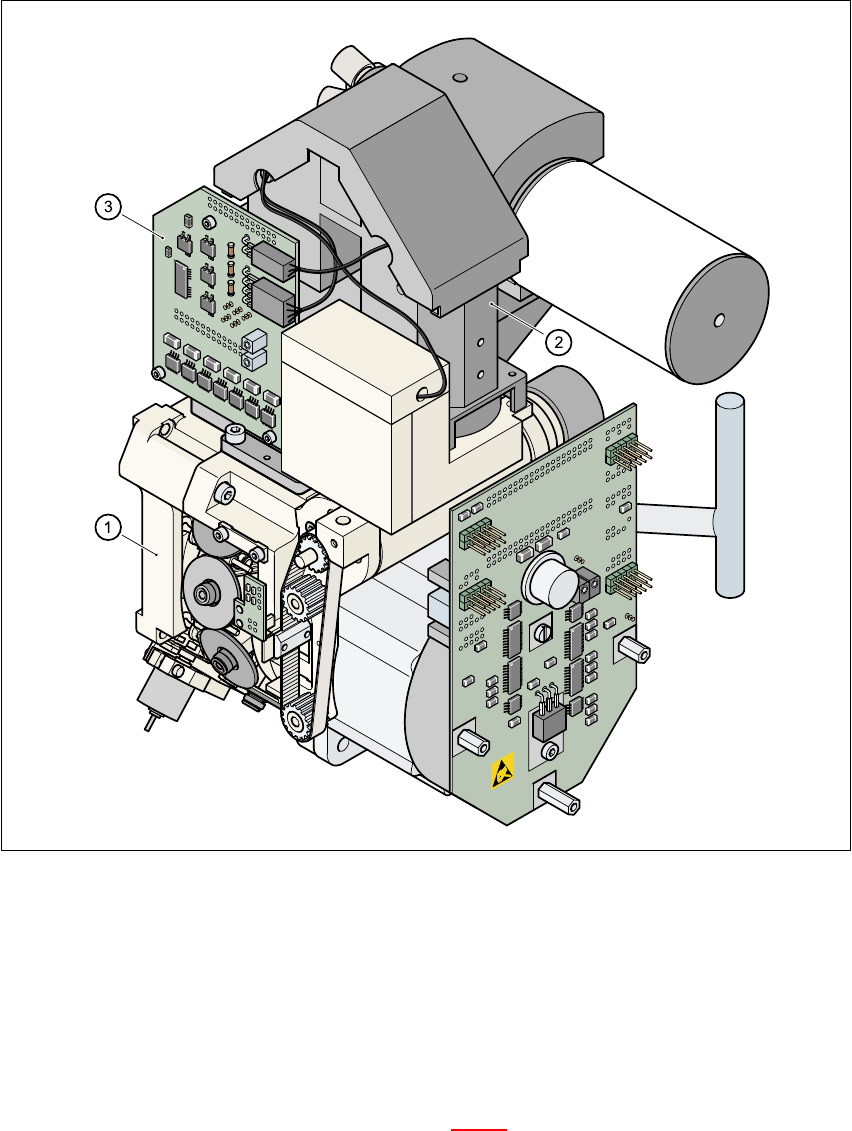 3

2

1