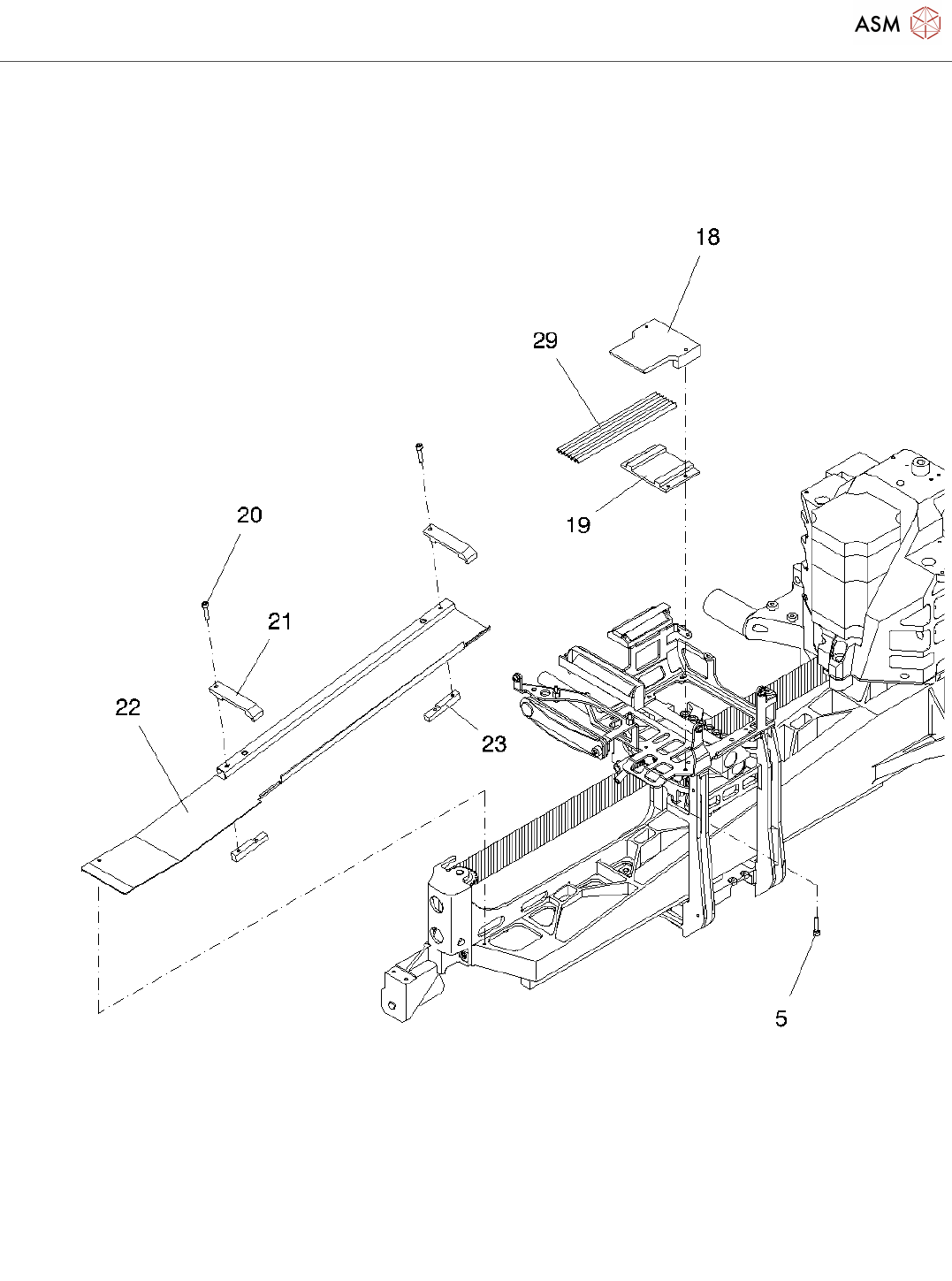 ASM

18

29

19

20

21

22

23

5