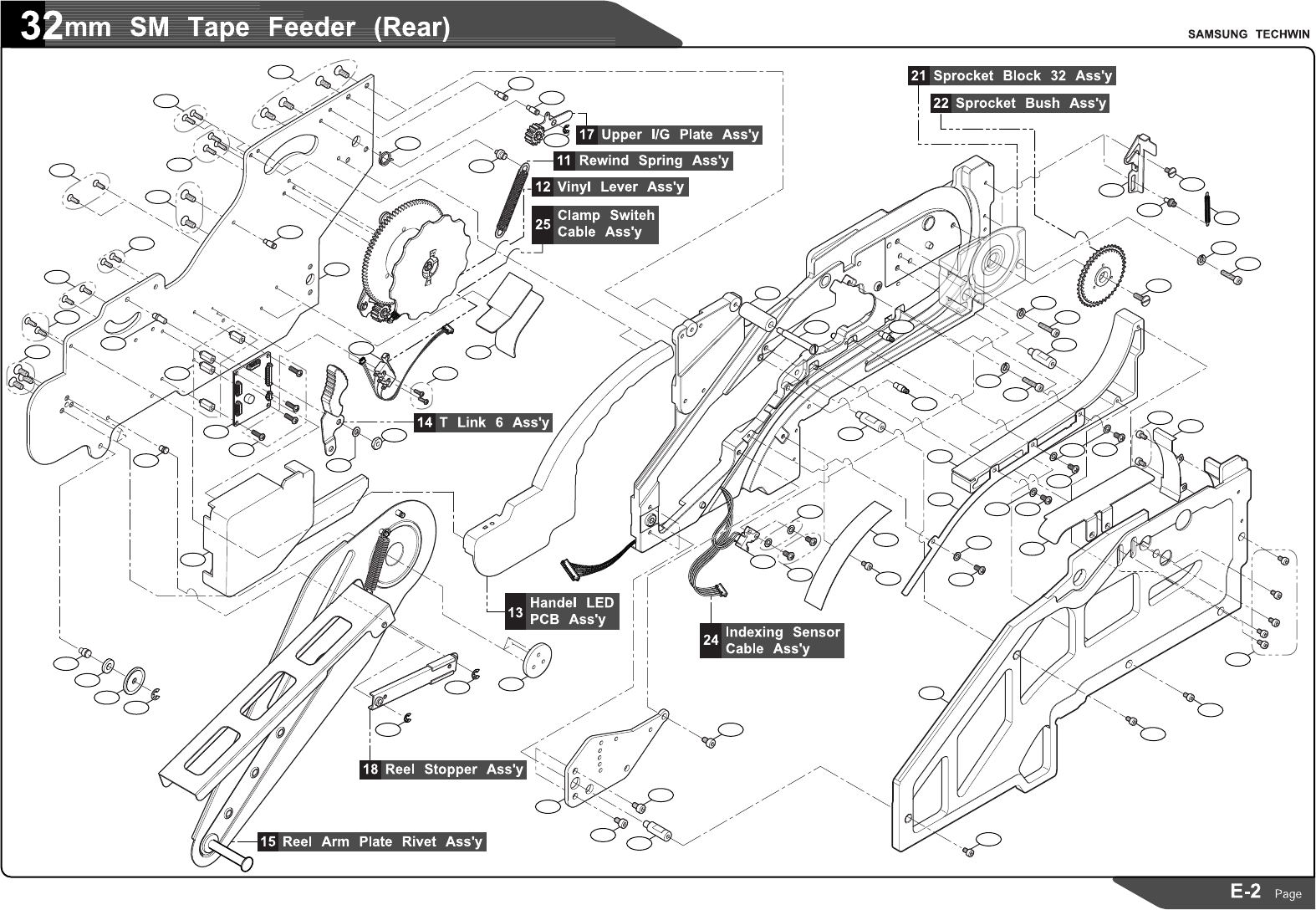 32mm SM Tape Feeder (Rear)

SAMSUNG TECHWIN

21 Sprocket Block 32 Ass'y

22 Sprocket Bush Ass'y

17 Upper I/G Plate Ass'y

11 Rewind Spring Ass'y

12 Vinyl Lever Ass'y

25 Clamp Switeh Cable Ass'y

14 T Link 6 Ass'y

13 Handel LED PCB Ass'y

24 Indexing Sensor Cable Ass'y

18 Reel Stopper Ass'y

15 Reel Arm Plate Rivet Ass'y

E-2 Page