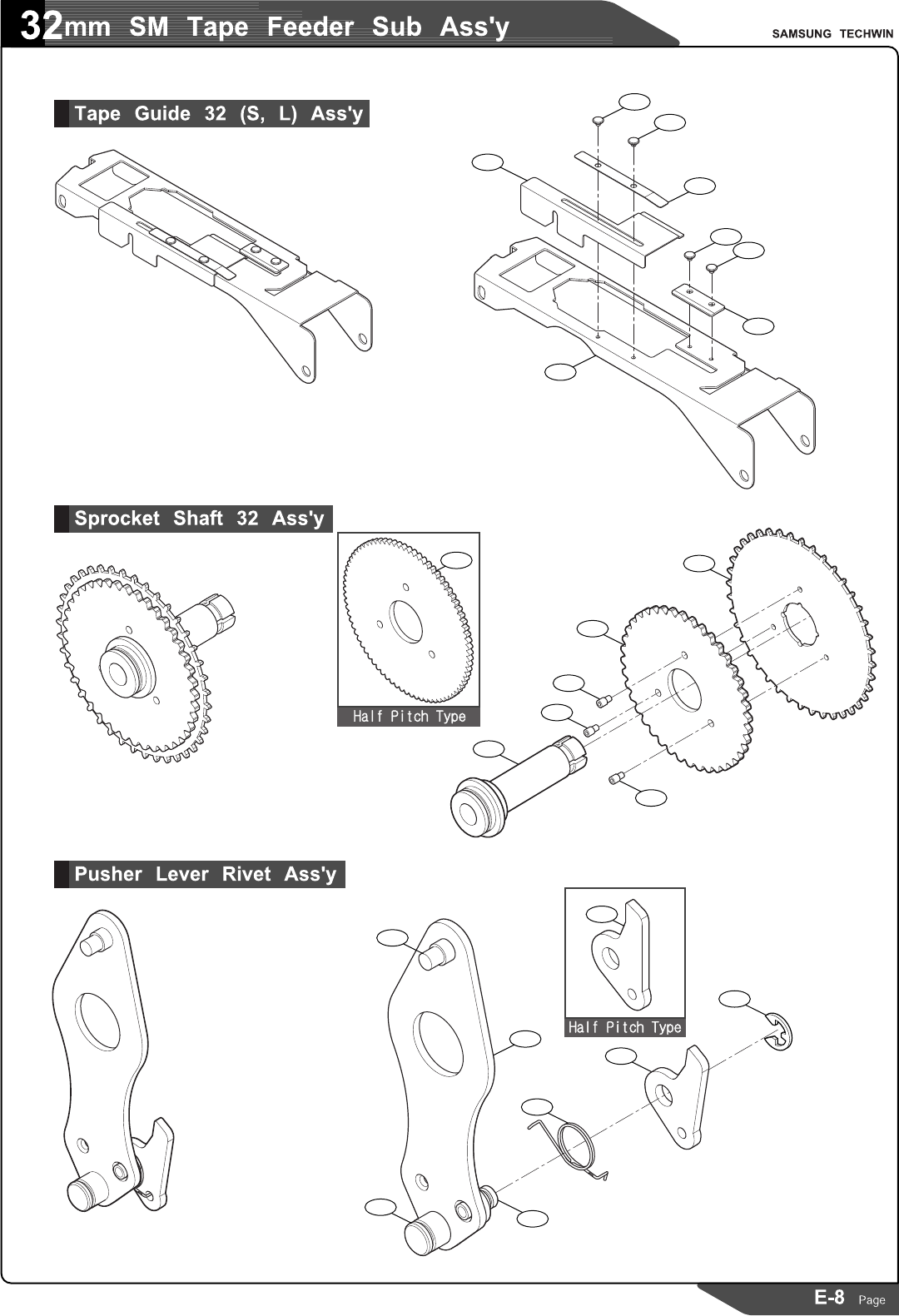 32mm SM Tape Feeder Sub Ass'y

SAMSUNG TECHWIN

Tape Guide 32 (S, L) Ass'y

Sprocket Shaft 32 Ass'y

Half Pitch Type

Pusher Lever Rivet Ass'y

Half Pitch Type

E-8 Page