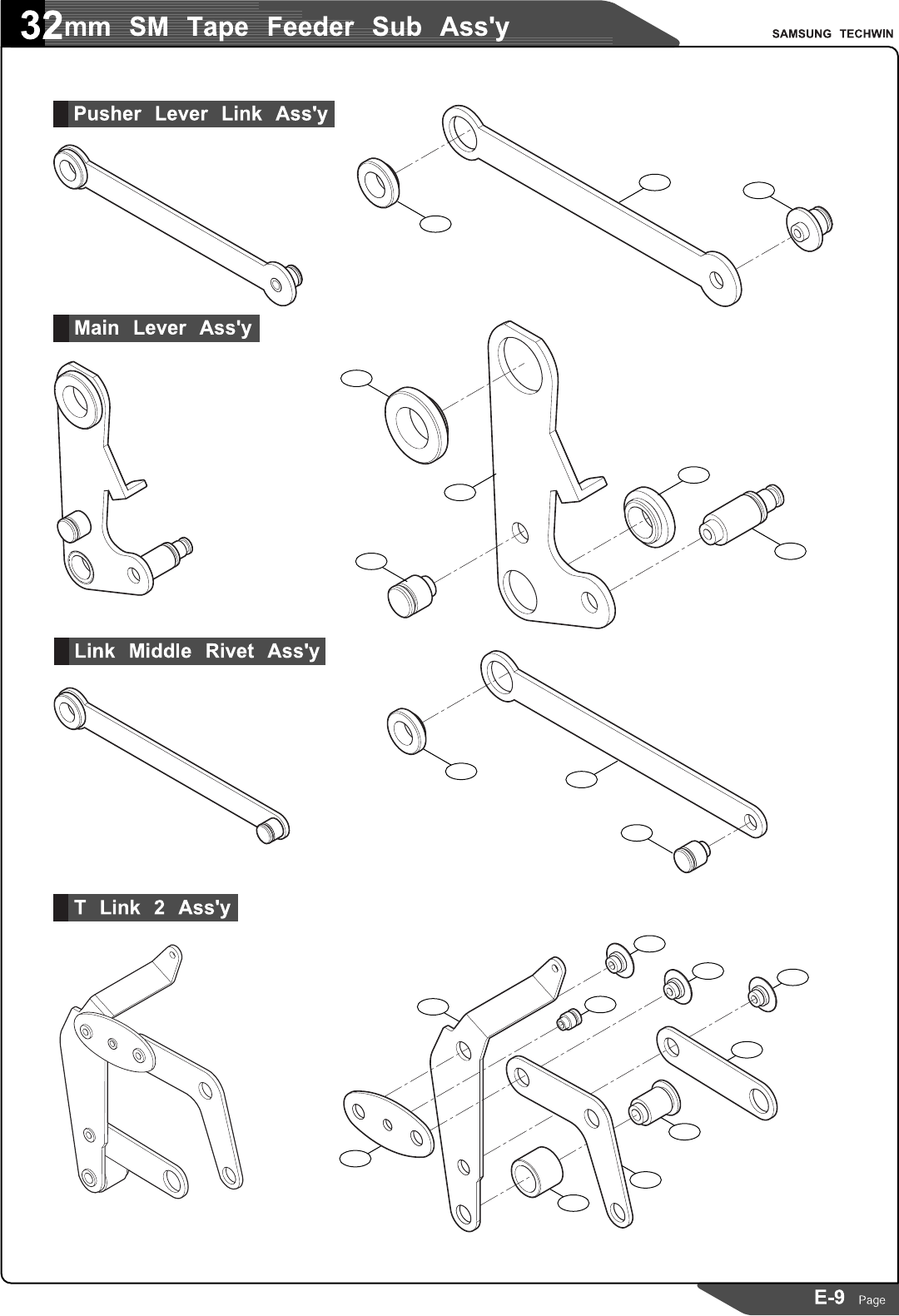 32mm SM Tape Feeder Sub Ass'y

SAMSUNG TECHWIN

Pusher Lever Link Ass'y

Main Lever Ass'y

Link Middle Rivet Ass'y

T Link 2 Ass'y

E-9 Page