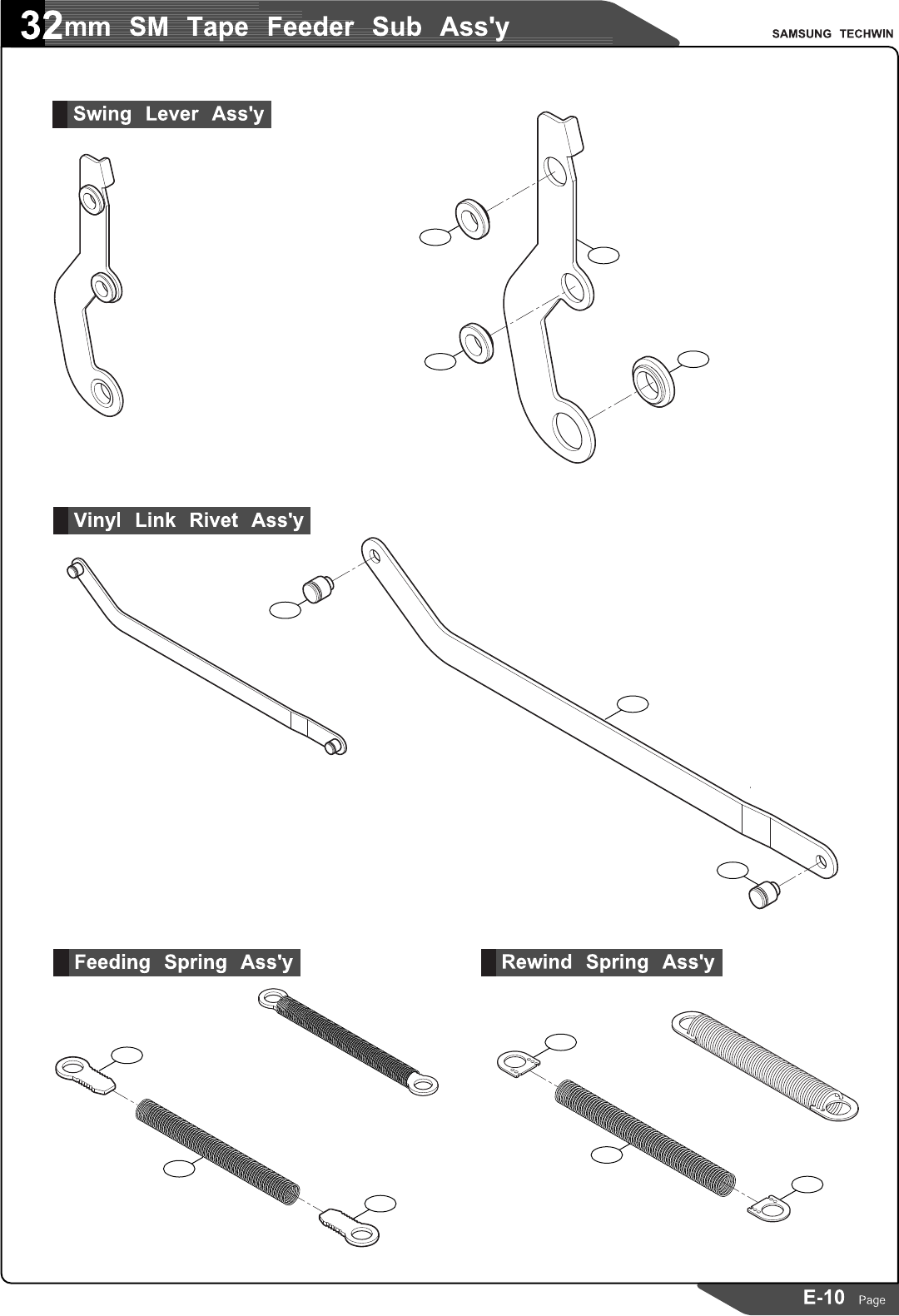 32mm SM Tape Feeder Sub Ass'y

SAMSUNG TECHWIN

Swing Lever Ass'y

Vinyl Link Rivet Ass'y

Feeding Spring Ass'y

Rewind Spring Ass'y

E-10 Page