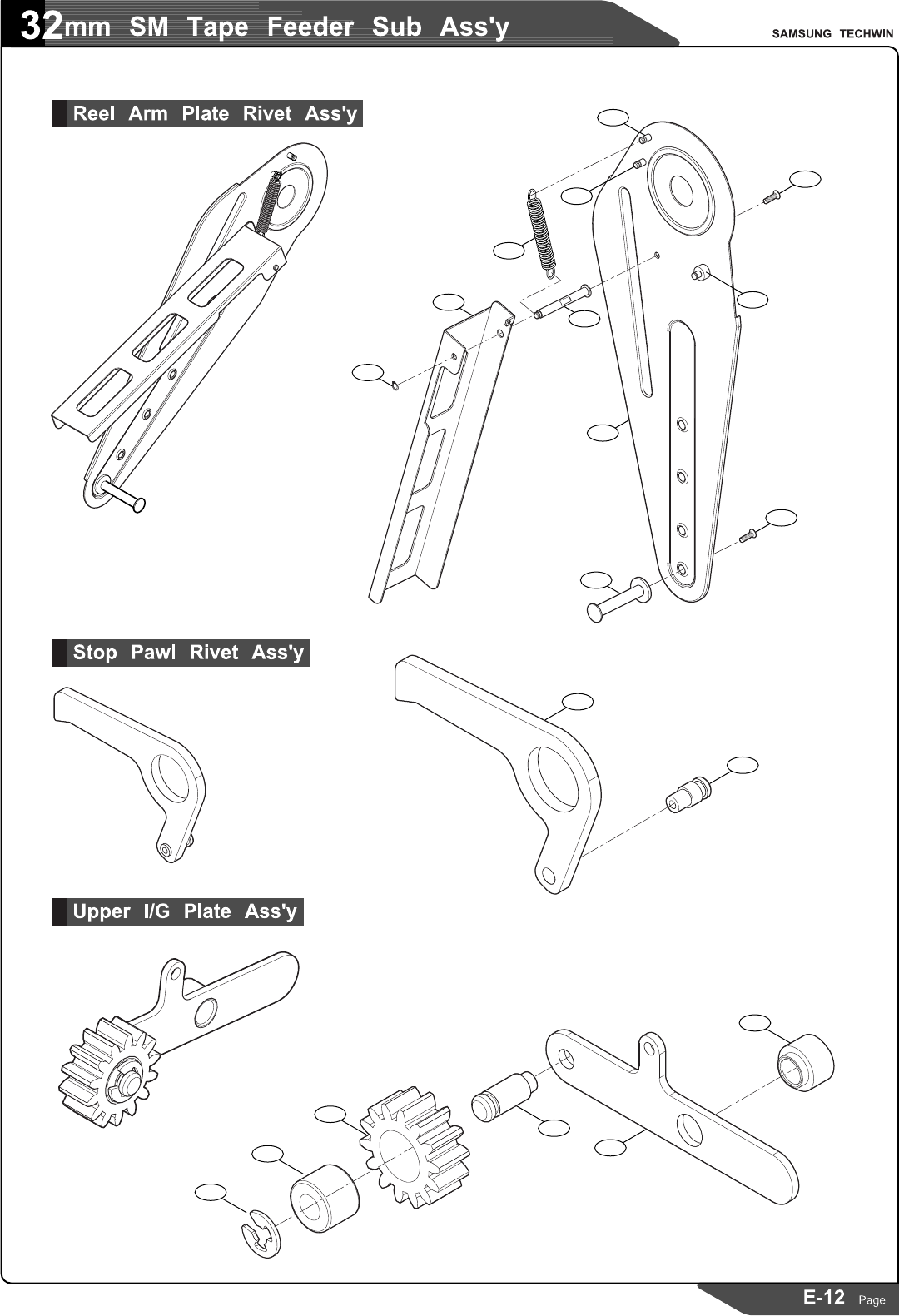 32mm SM Tape Feeder Sub Ass'y

SAMSUNG TECHWIN

Reel Arm Plate Rivet Ass'y

Stop Pawl Rivet Ass'y

Upper I/G Plate Ass'y

E-12 Page