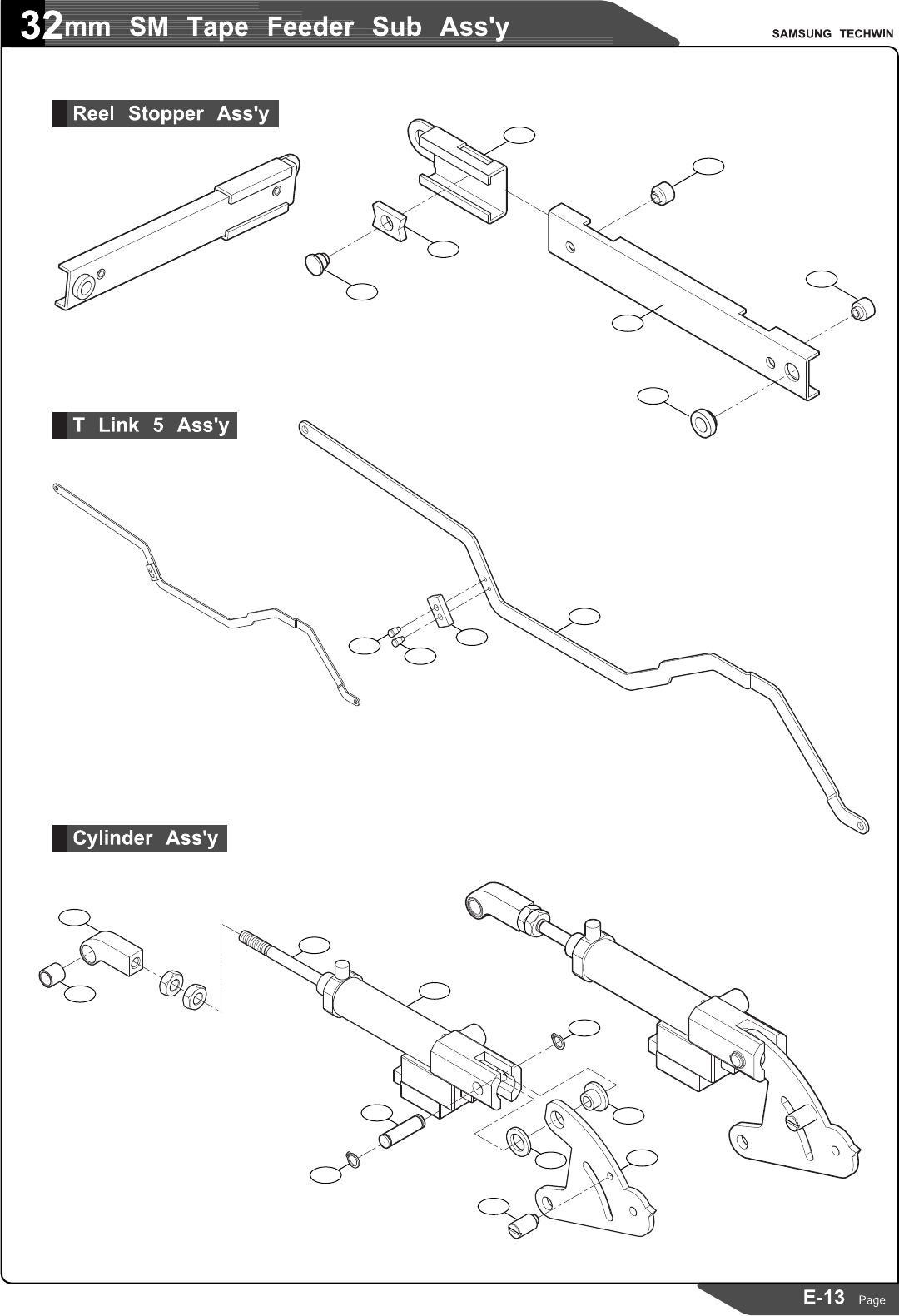 32mm SM Tape Feeder Sub Ass'y

SAMSUNG TECHWIN

Reel Stopper Ass'y

T Link 5 Ass'y

Cylinder Ass'y

E-13 Page