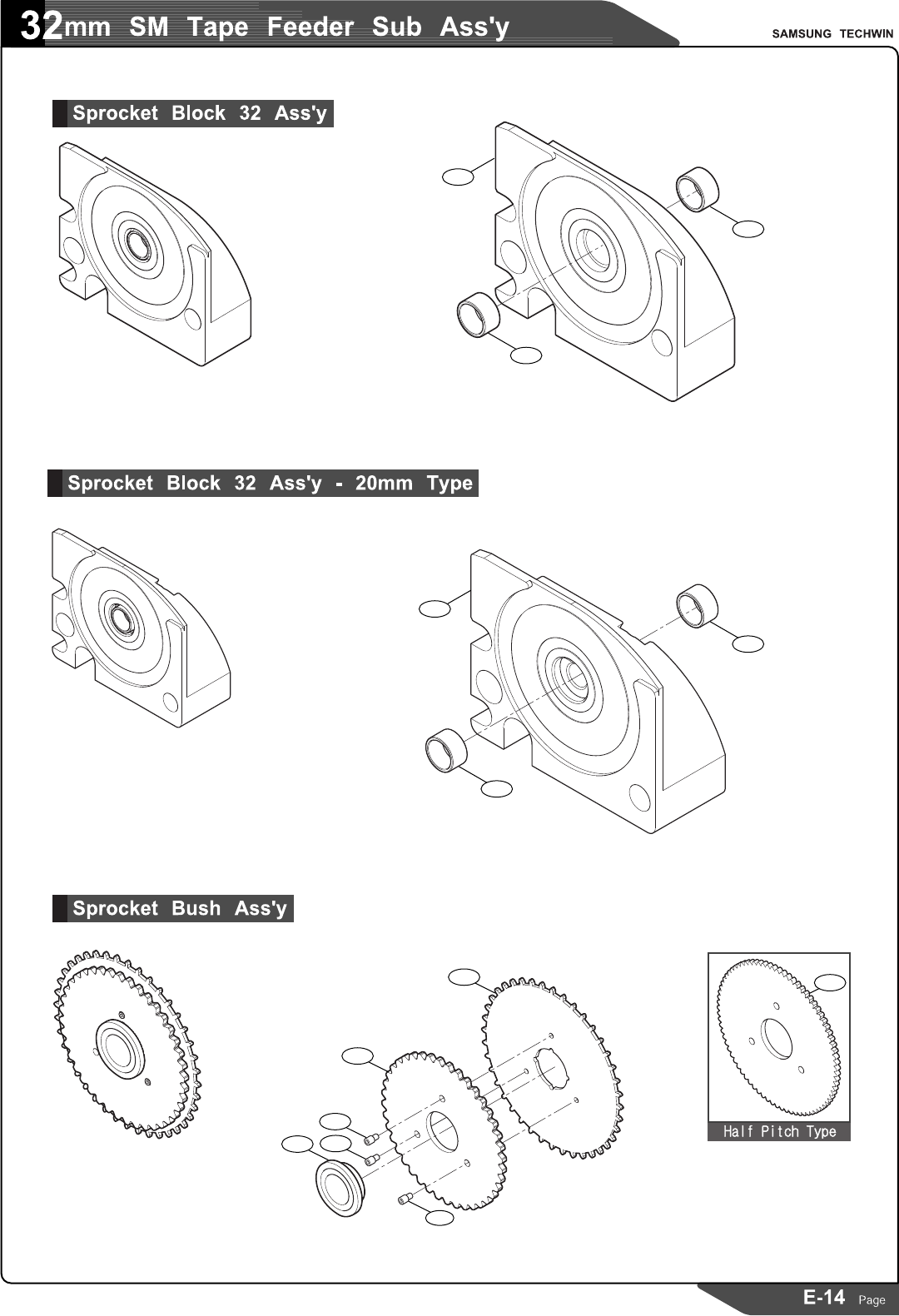 32mm SM Tape Feeder Sub Ass'y

SAMSUNG TECHWIN

Sprocket Block 32 Ass'y

Sprocket Block 32 Ass'y - 20mm Type

Sprocket Bush Ass'y

Half Pitch Type

E-14 Page