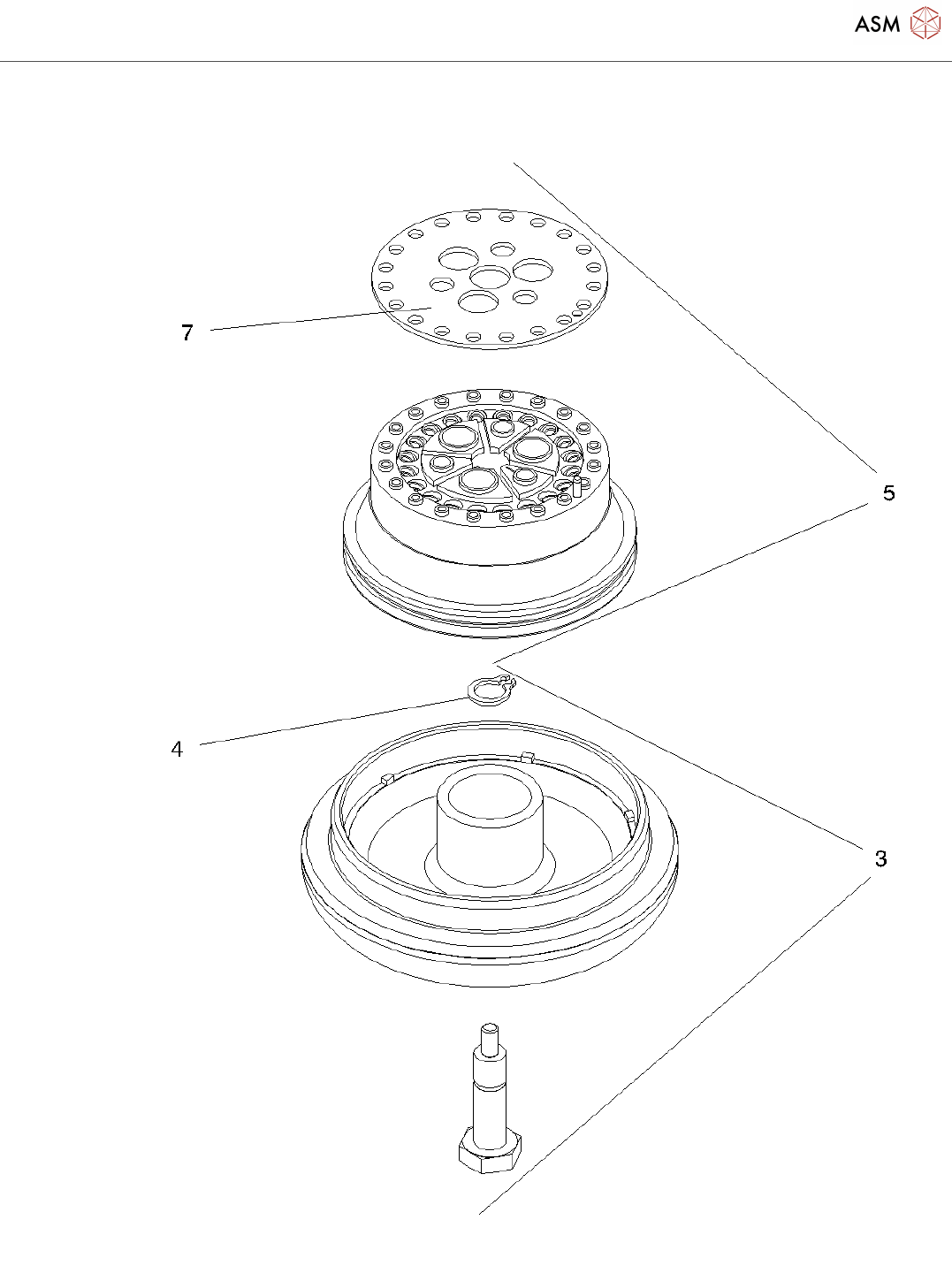 ASM

7

5

4

3