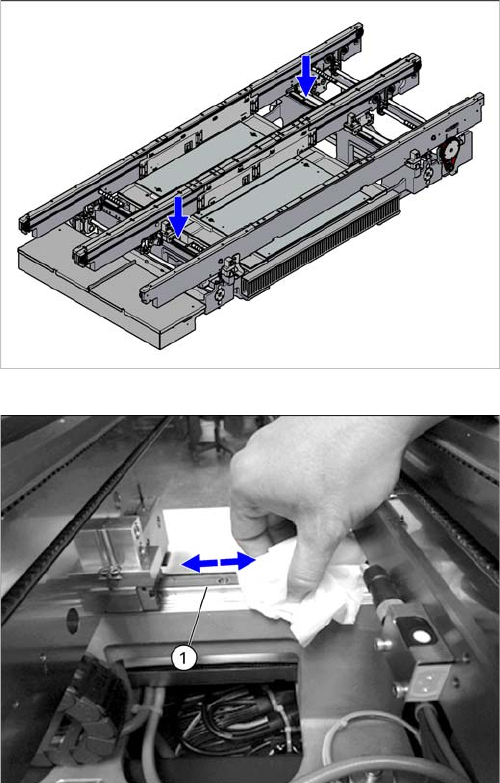 1