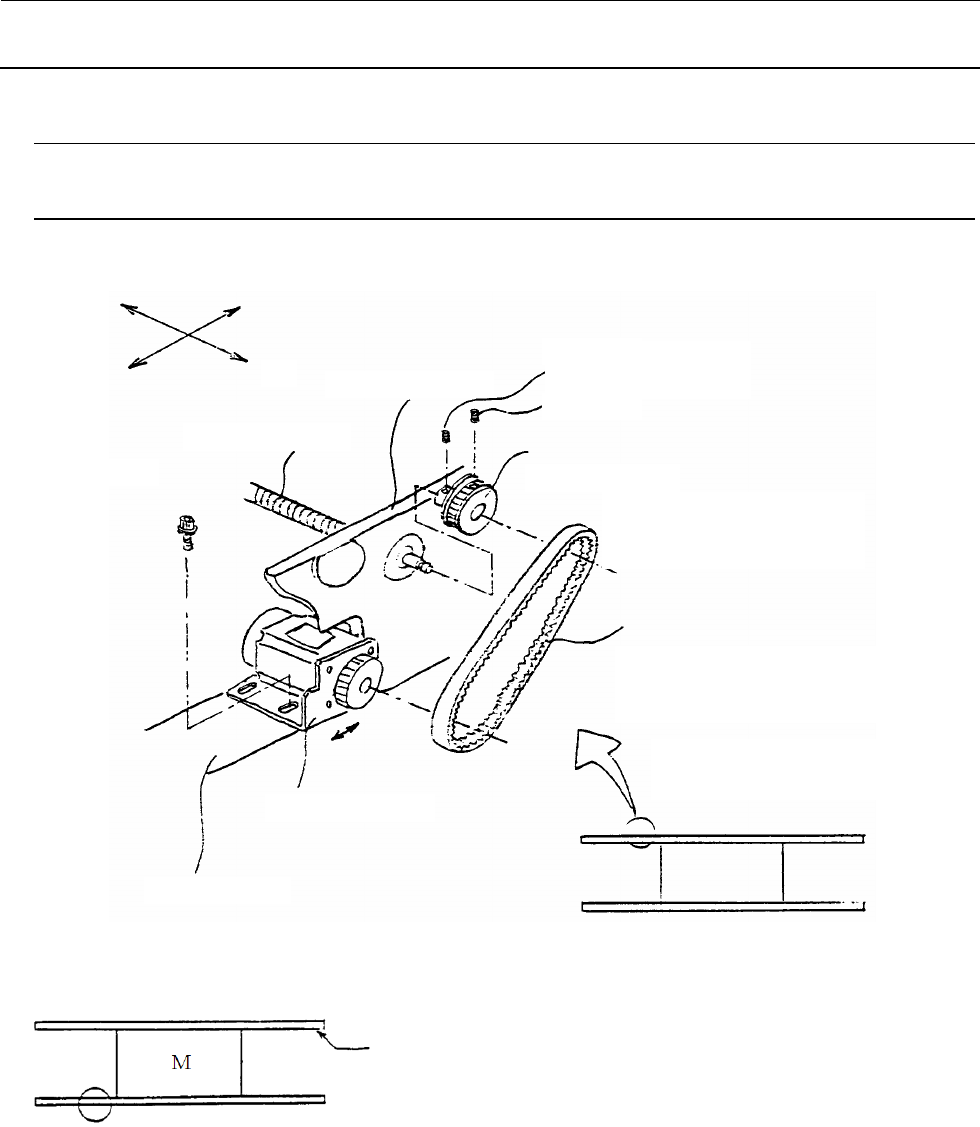 M