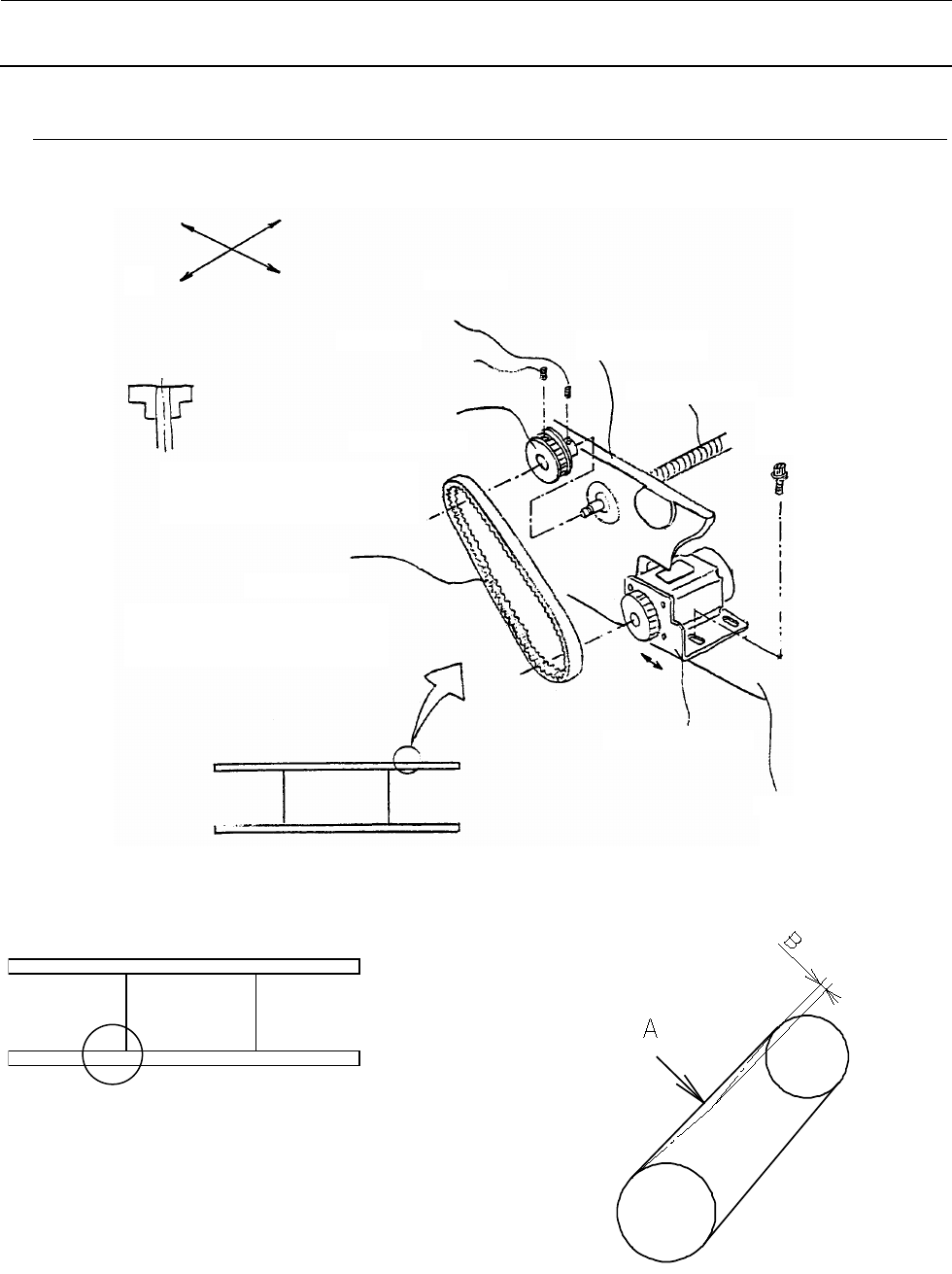 B

A