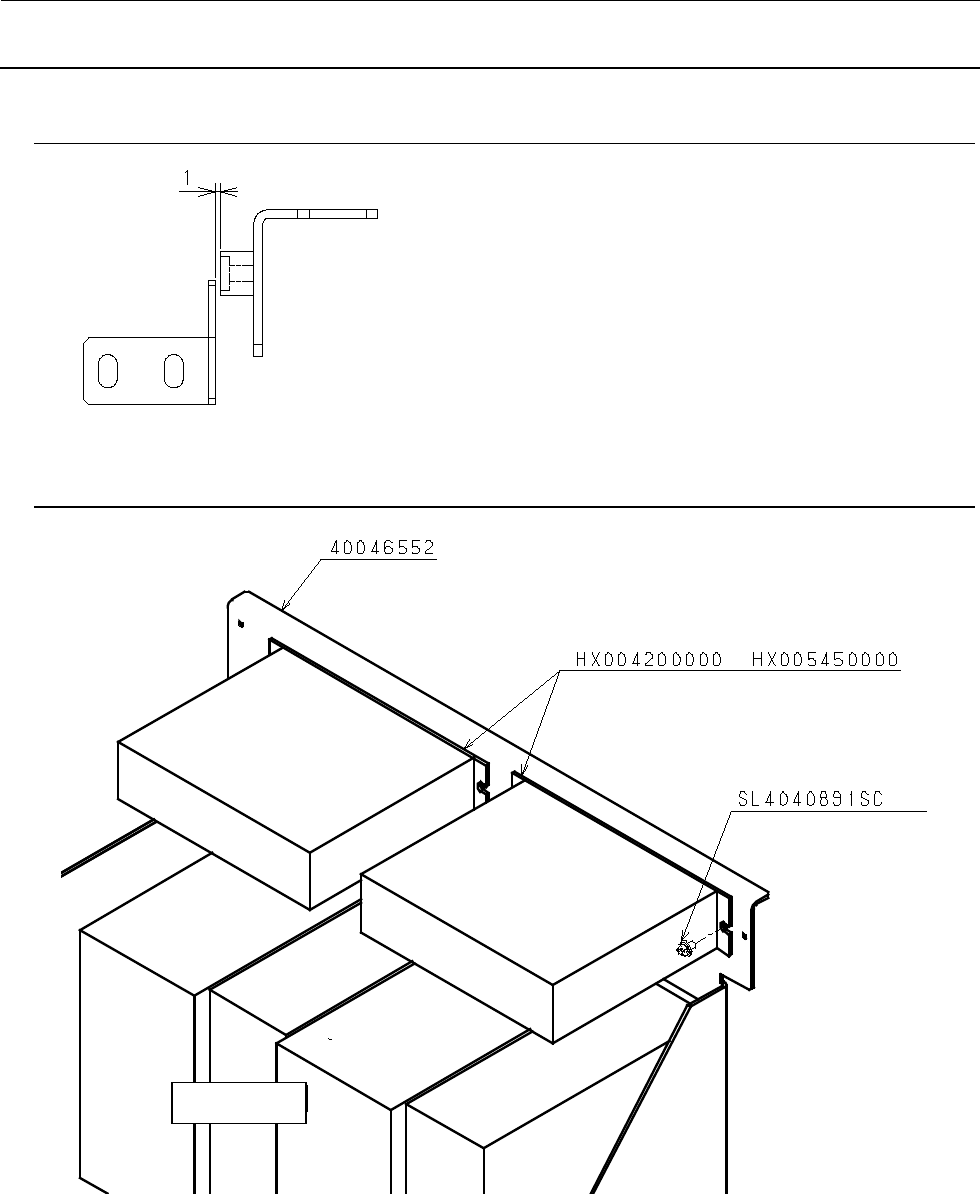 1

40046552

HX004200000 HX005450000

SL4040891SC