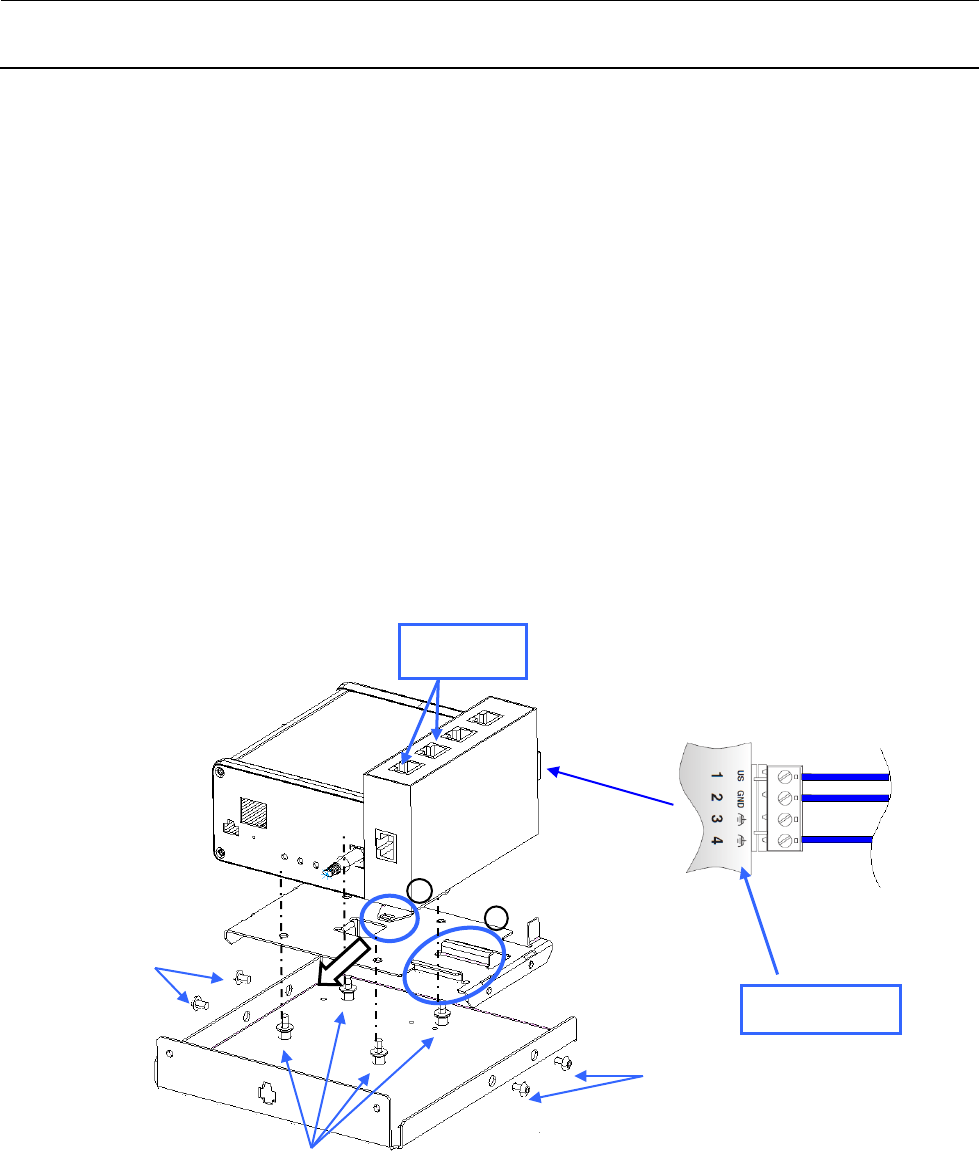 US GND
1 2 3 4