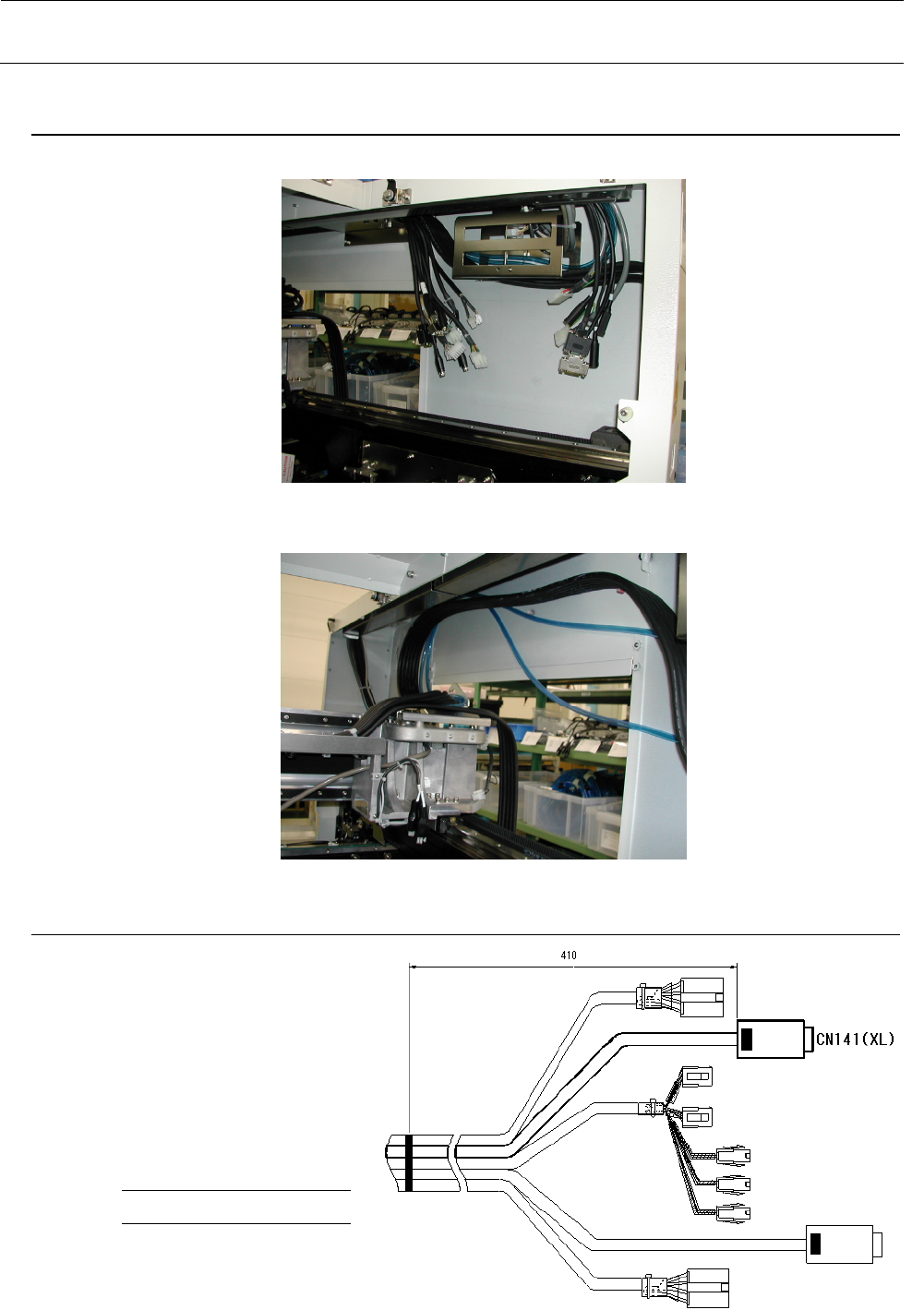 410

CN141(XL)