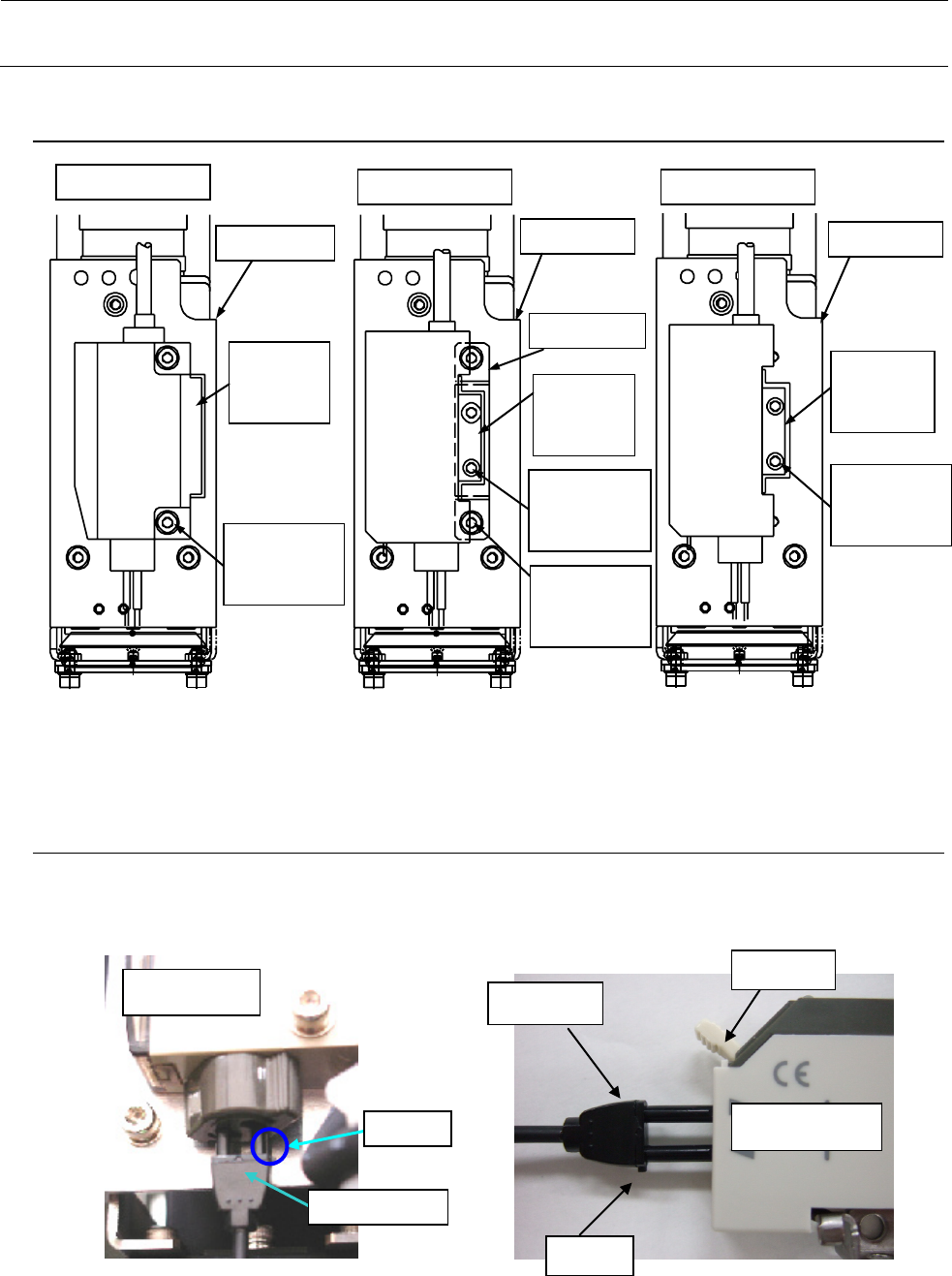 CE