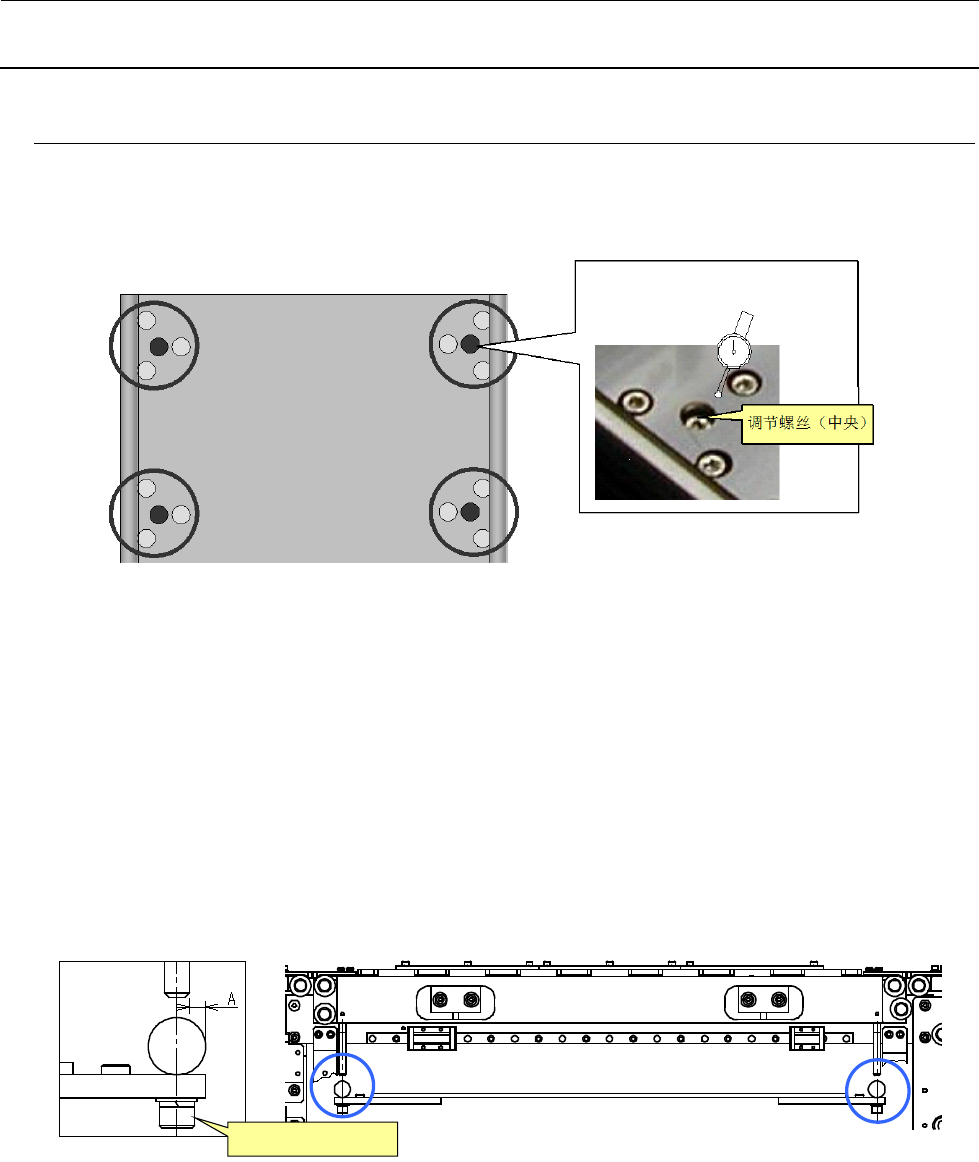 调节螺丝（中央）

A