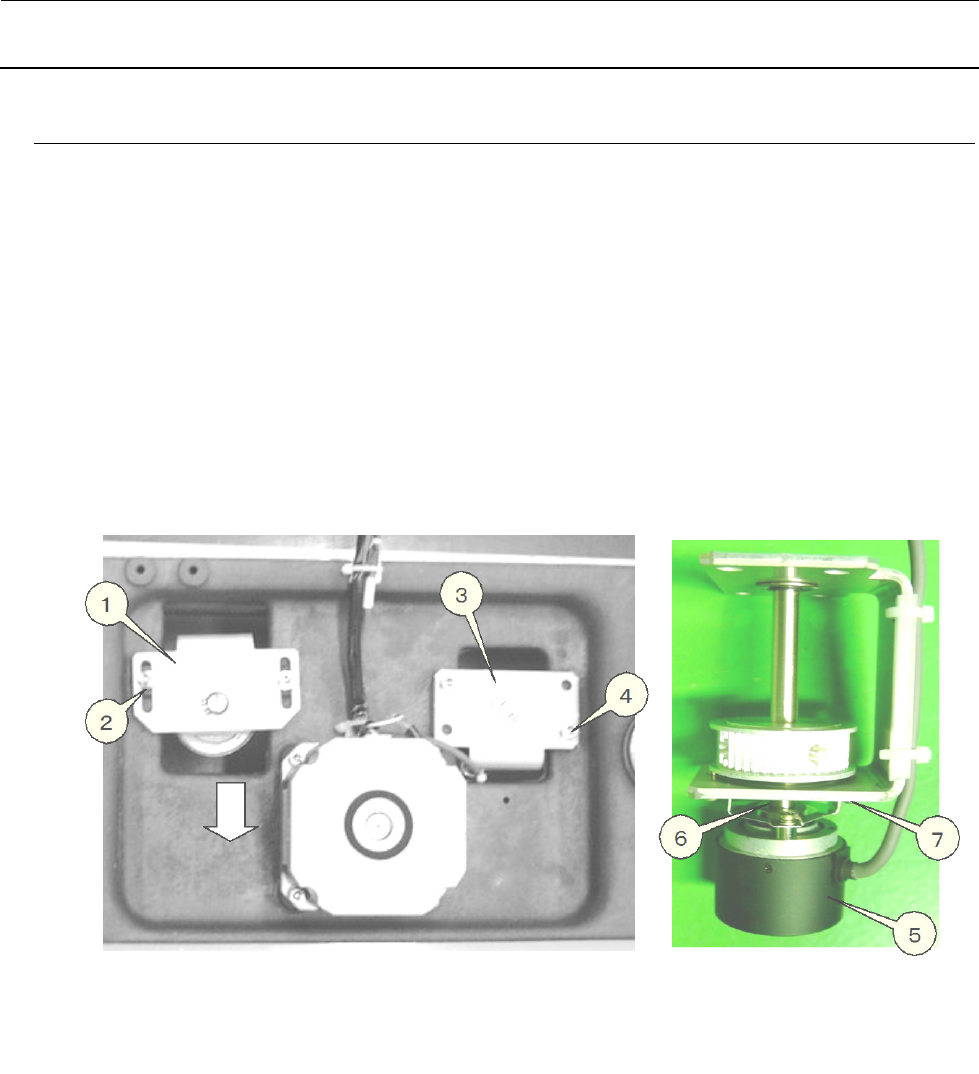 1

2

3

4

6

7

5