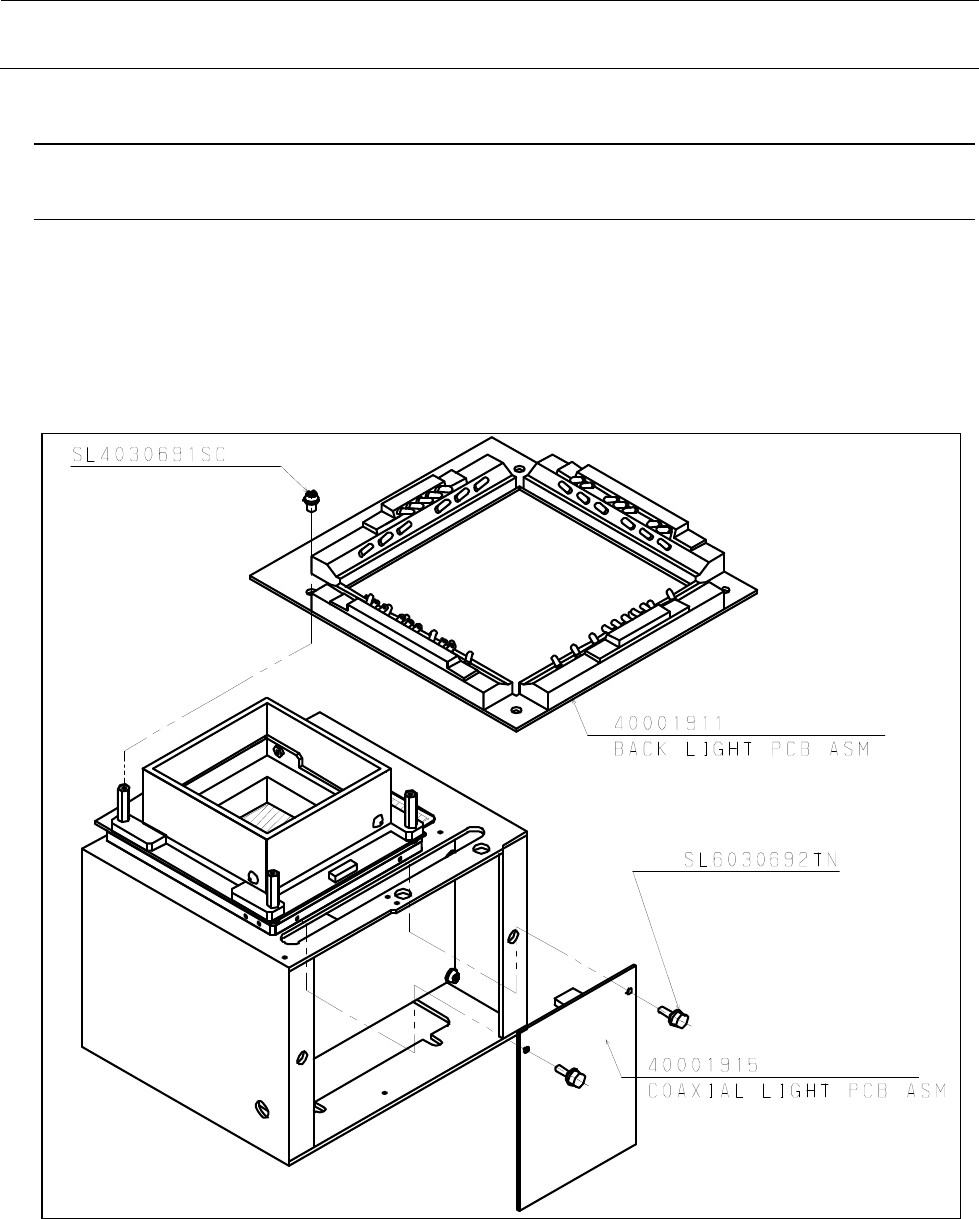 SL4030691SC

40001911
BACK LIGHT PCB ASM

SL6030692TN

40001915
COAXIAL LIGHT PCB ASM