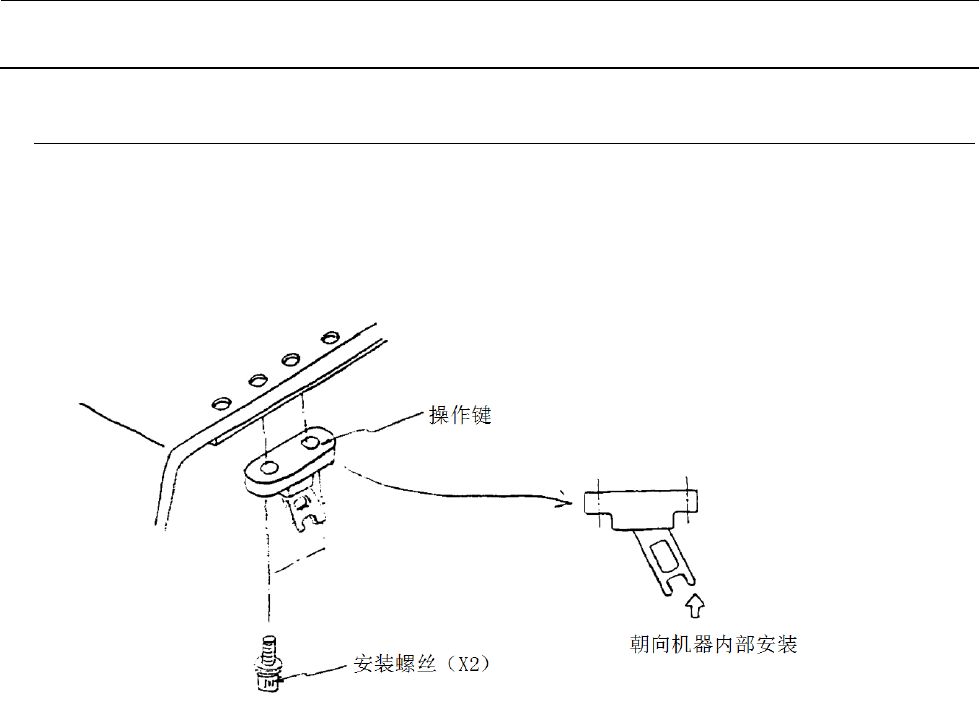 操作键

朝向机器内部安装

安装螺丝（X2）