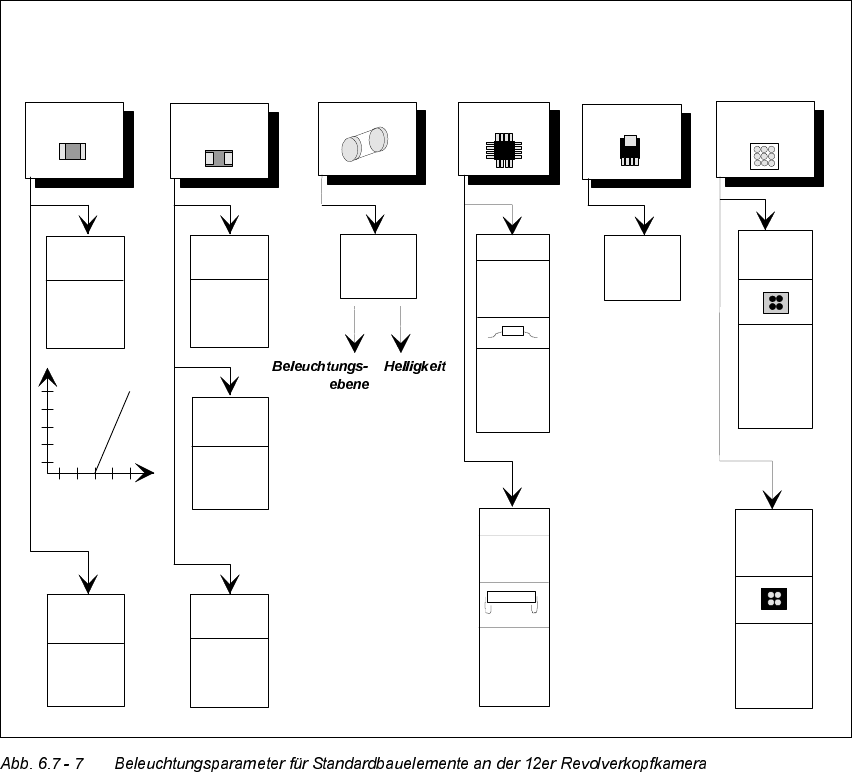 Beleuchtungsebene

Helligkeit

Abb. 6.7 - 7 Beleuchtungsparameter für Standardbauelemente an der 12er Revolverkopfkamera