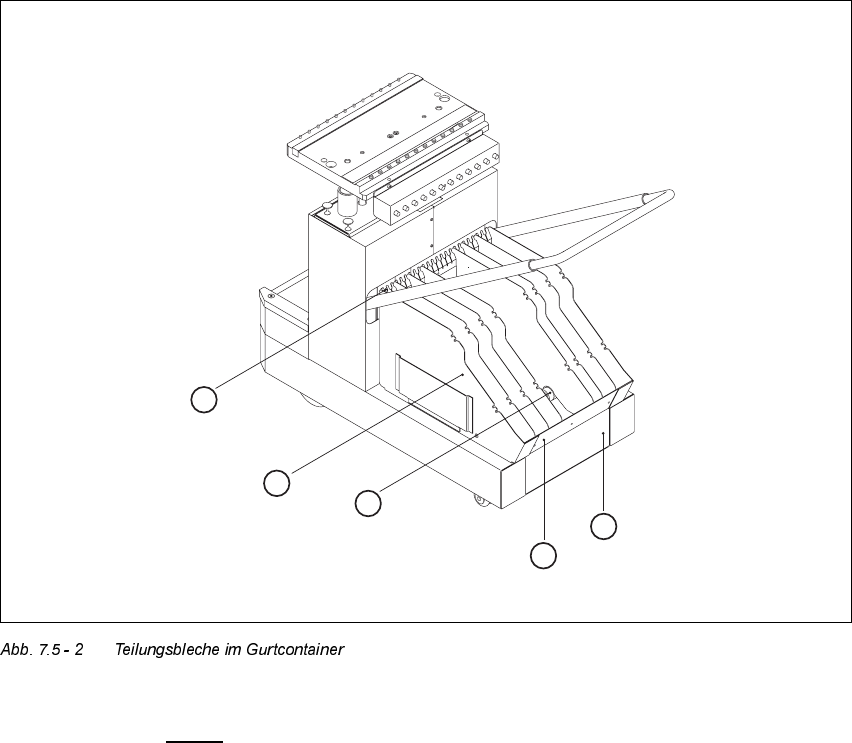 Abb. 7.5 - 2 Teilungsbleche im Gurtcontainer